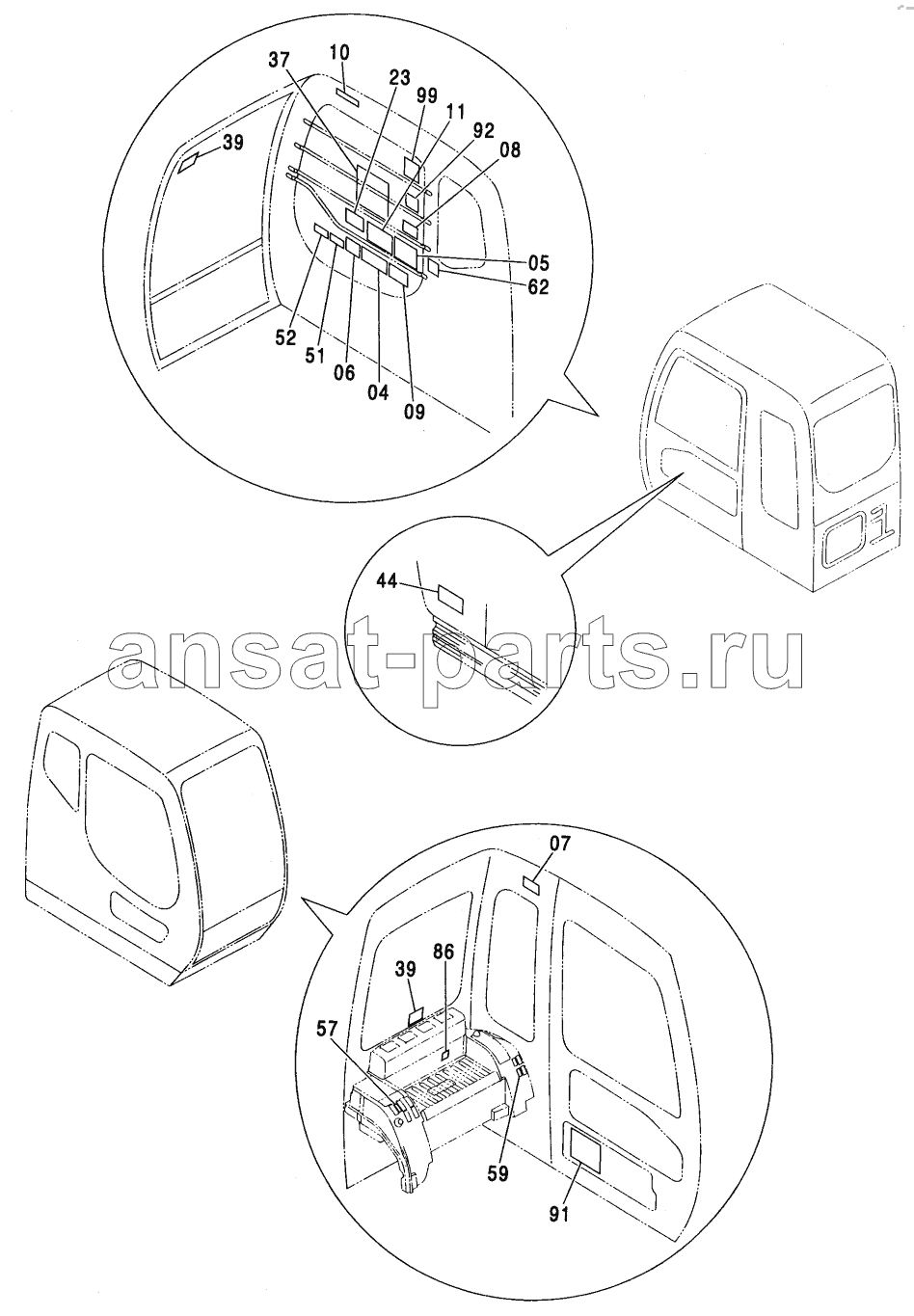 10
37
23
99
11
92
08
39
05
62
52
51
06
04
09
44
ansat-parts.ru
07
39
86
57
59
91