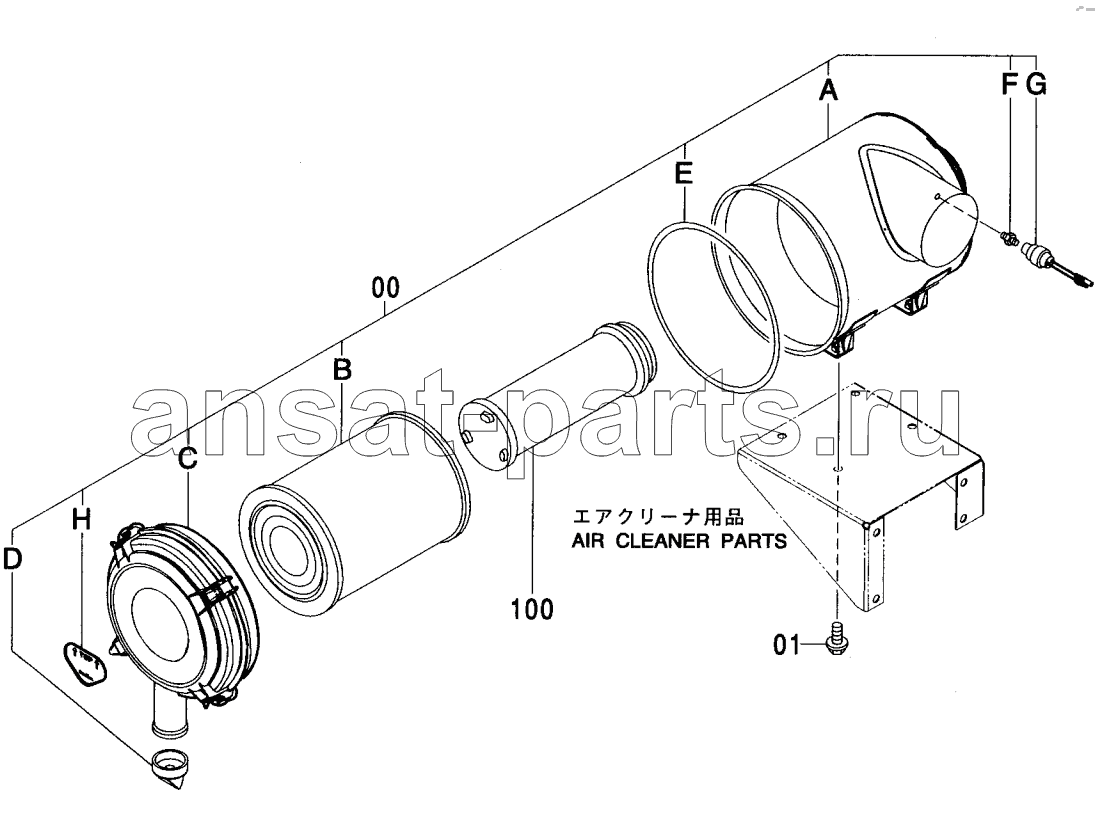 A
F G
E
00
B
ansat-parts.ru
C
H
D
エアクリーナ用品
AIR CLEANER PARTS
100
01