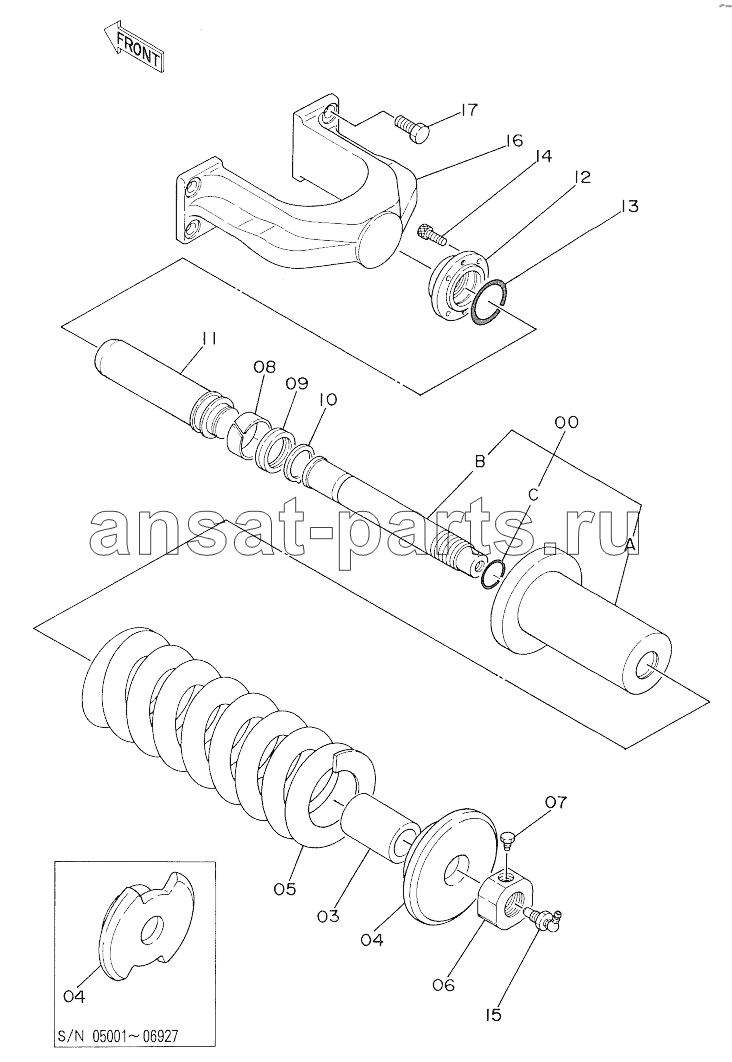 FRONT

17
16
14
12
13
11
08
09
10
00
B
C
A
ansat-parts.ru
07
05
03
04
06
15
04
S/N 05001~06927