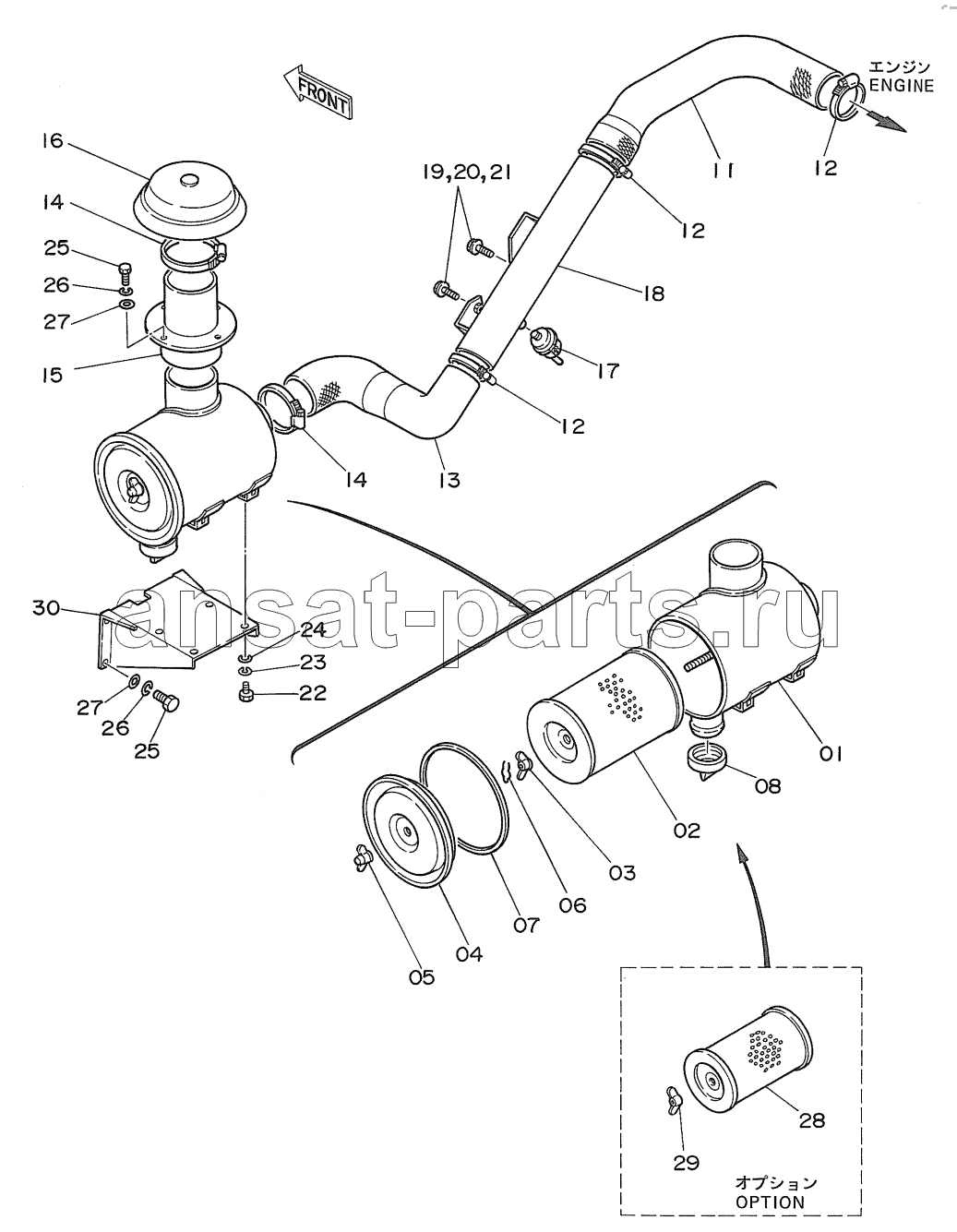 FRONT

エンジン
ENGINE

16
14
25
26
27
15
19,20,21
11
12
12
18
17
12
14
13

ansat-parts.ru

30
24
23
22
27
26
25
01
08
02
03
06
07
04
05

28
29
オプション
OPTION