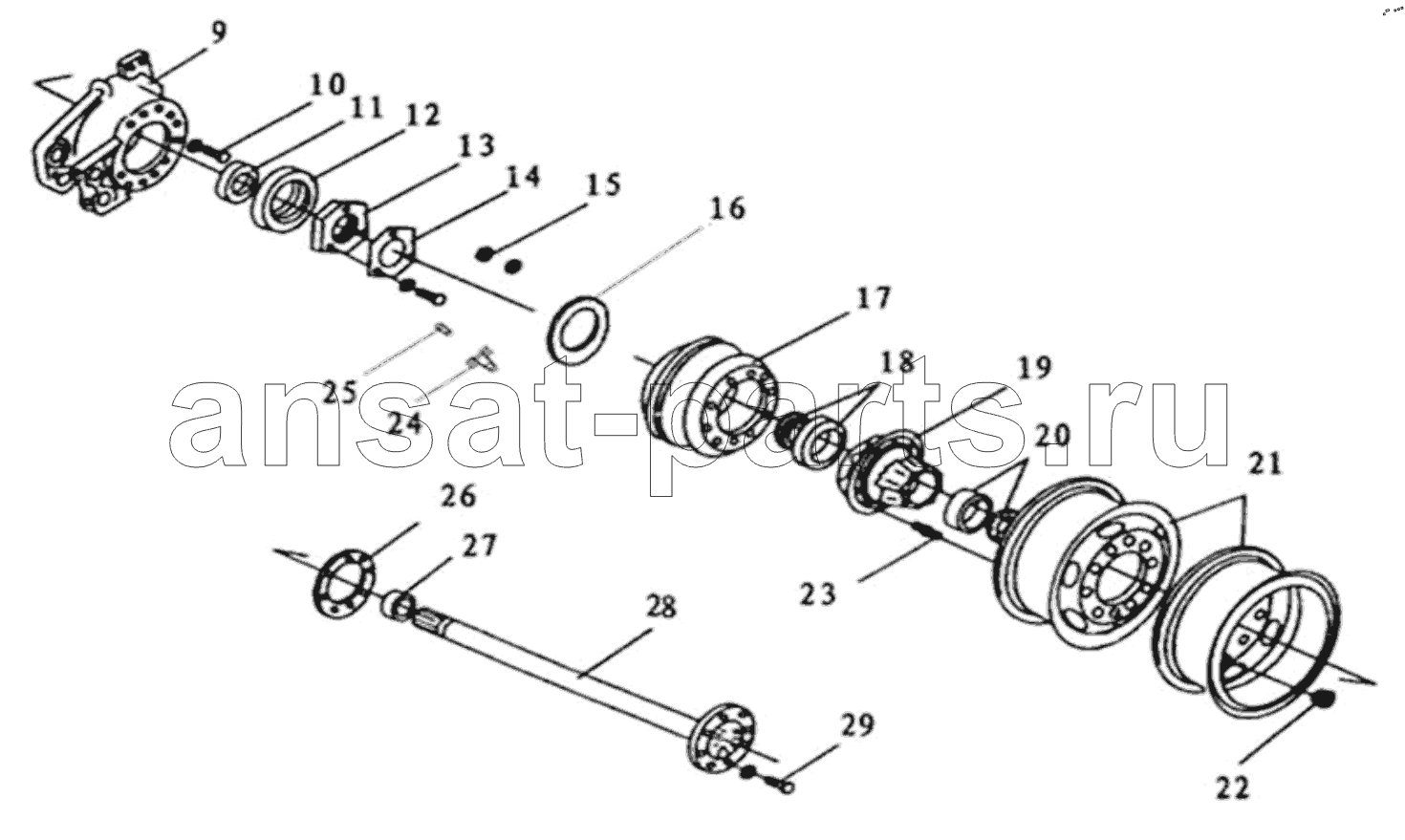 9
10
11
12
13
14
15
16
17
18
19
20
21
25
24
ansat-parts.ru
26
27
28
23
29
22