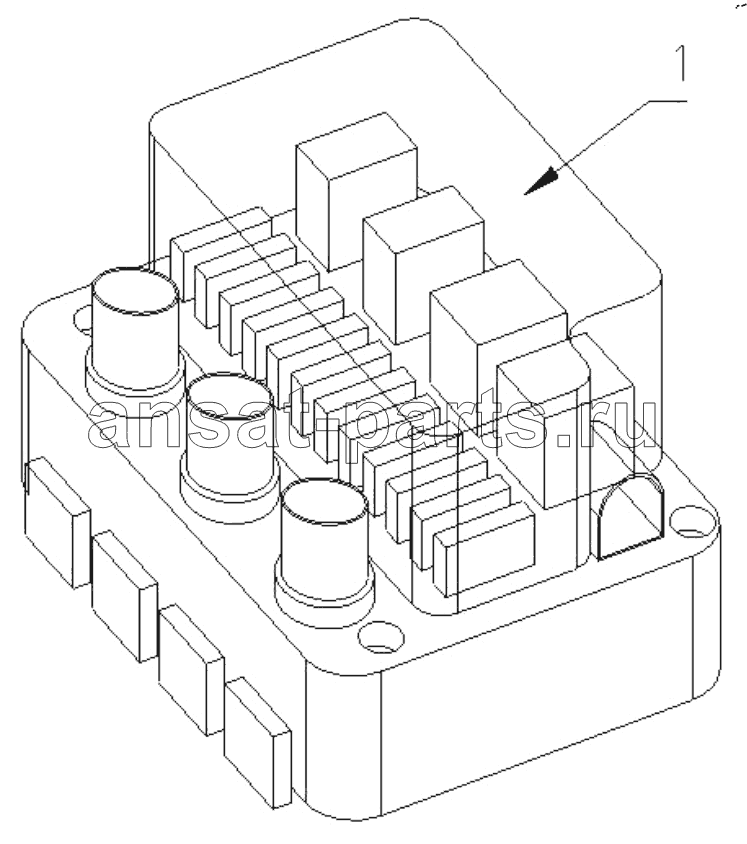 1

ansat-parts.ru