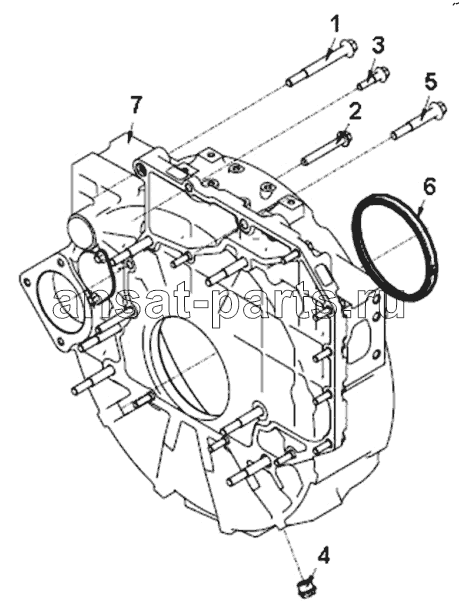 1
3
5
7
2
6
ansat-parts.ru
4