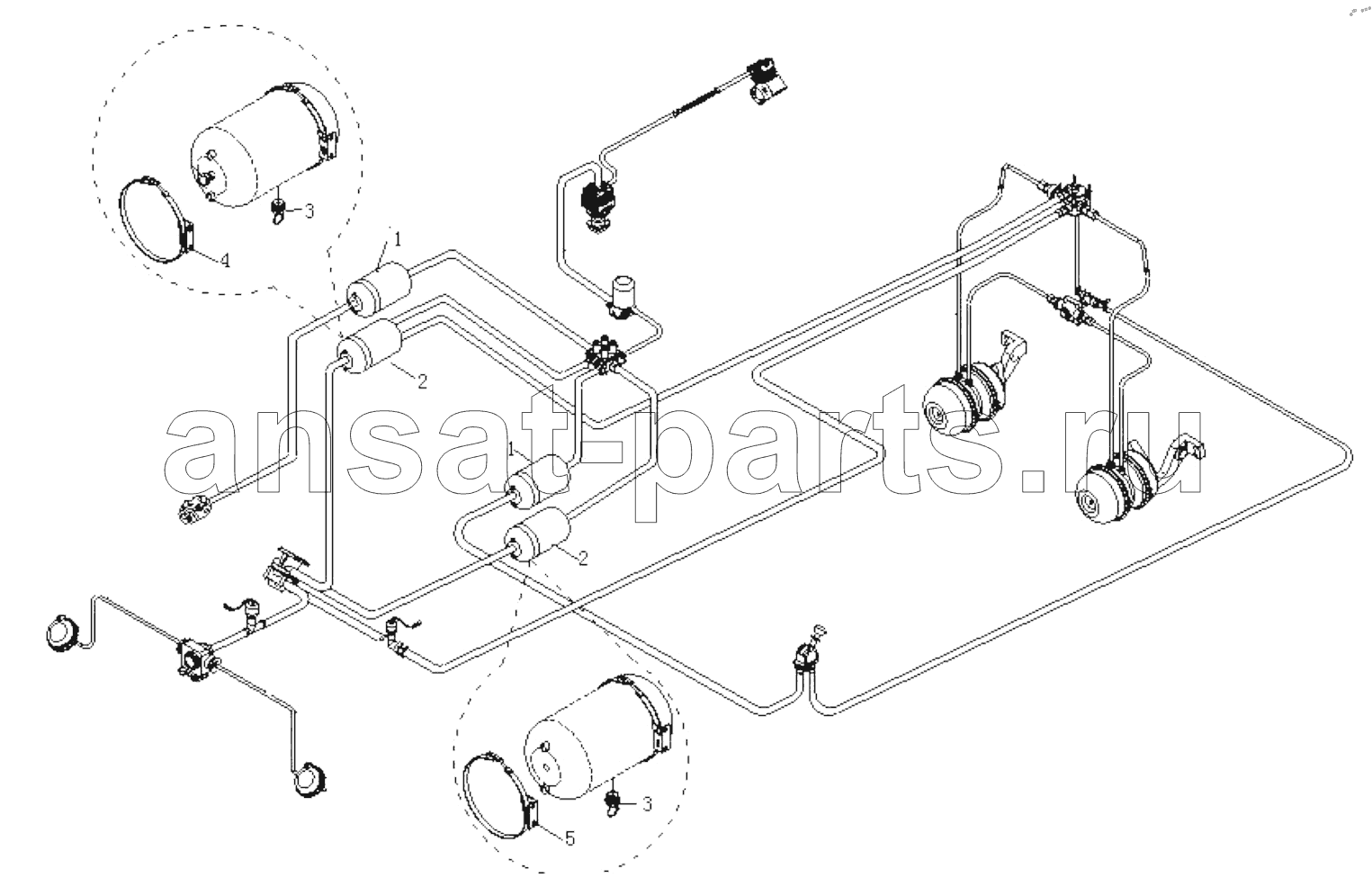 3
4
1
2
ansat-parts.ru
1
2
3
5