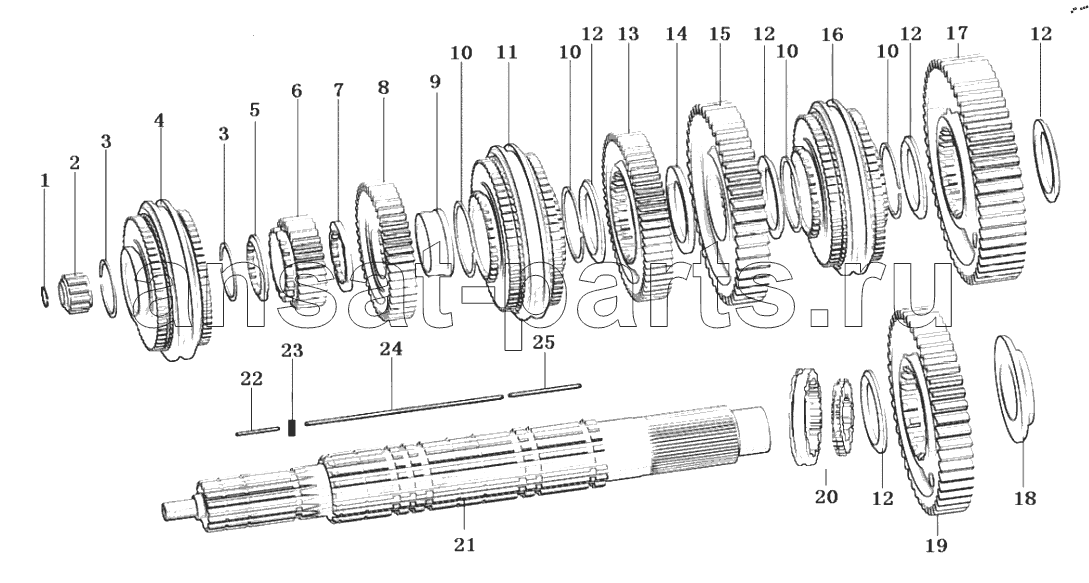 1
2
3
4
3
5
6
7
8
9
10
11
10
12
13
14
15
12
10
16
10
12
17
12

onsat-parts.ru

22
23
24
25
21
20
12
19
18