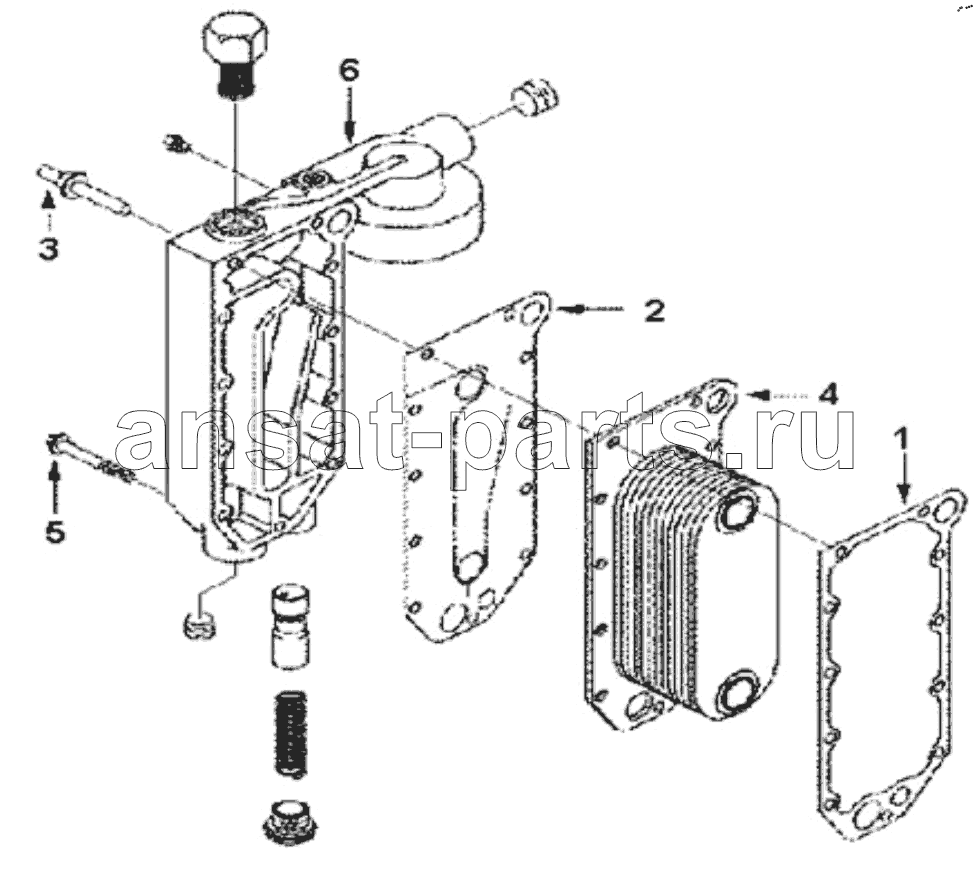 6
3
2
4
ansat-parts.ru
1
5