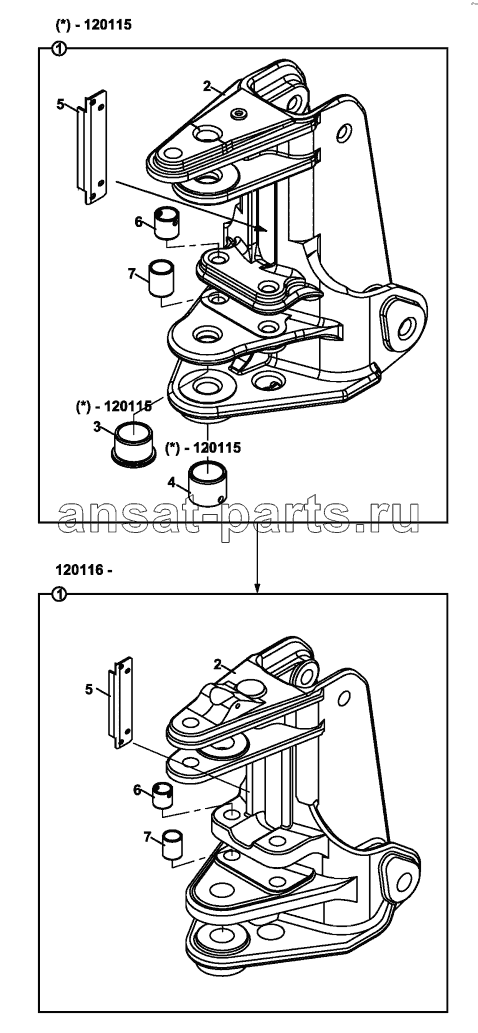 (*) - 120115

1

2

5

6

7

(*) - 120115

3

(*) - 120115

4

ansat-parts.ru

120116 -

1

2

5

6

7