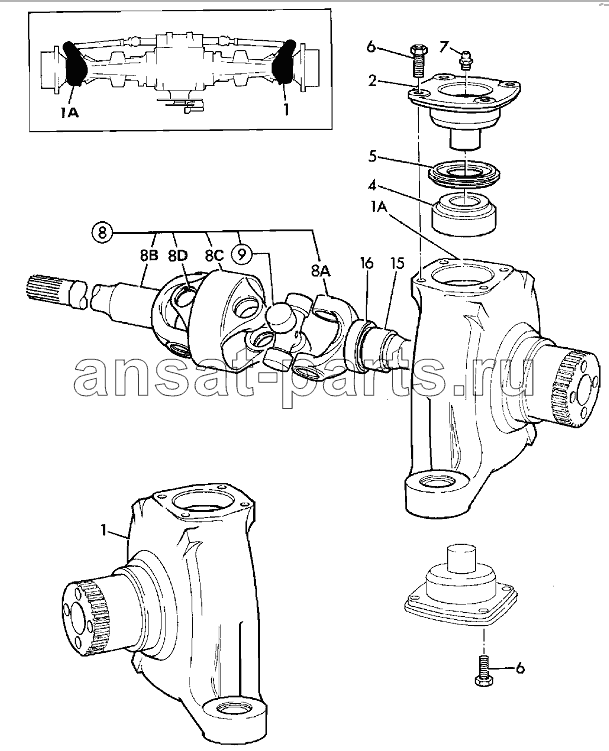 1A
1
6
7
2
5
4
1A
8
8B
8D
8C
9
8A
16
15
ansat-parts.ru
1
6