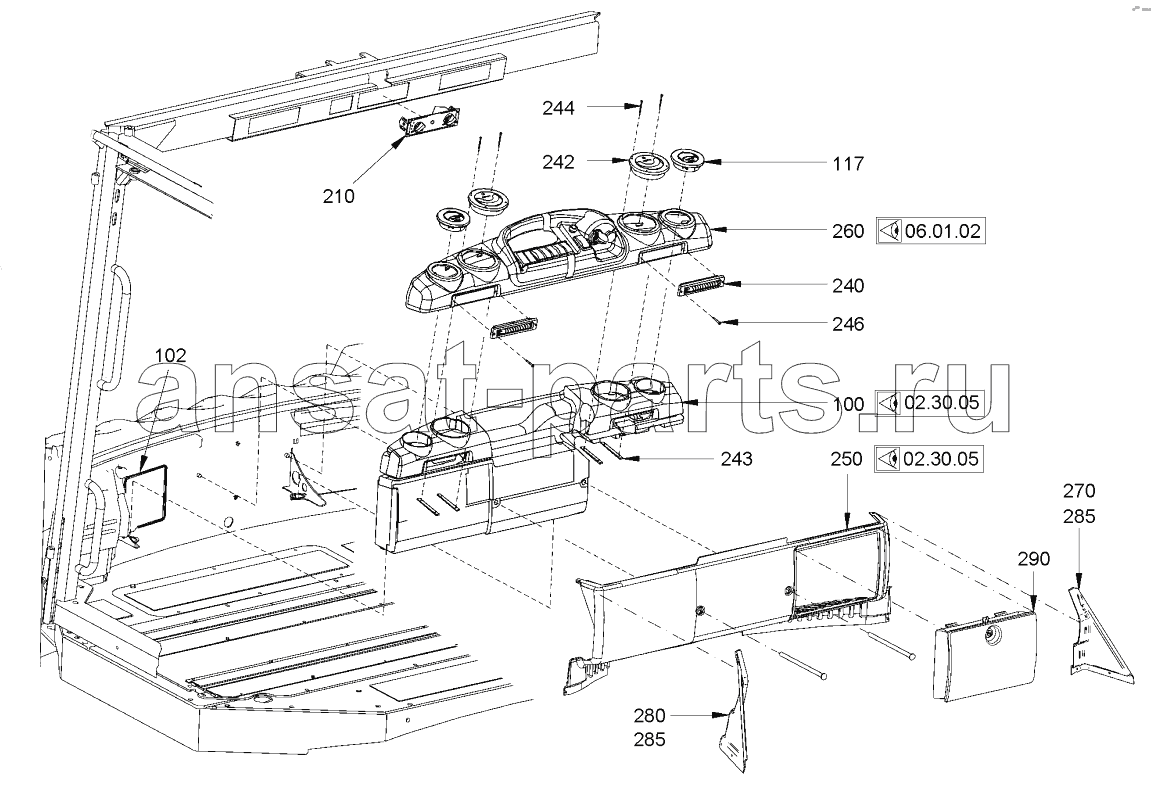 244
242
117
210
260
06.01.02
240
246
102
ansat-parts.ru
100
02.30.05
243
250
02.30.05
270
285
290
280
285