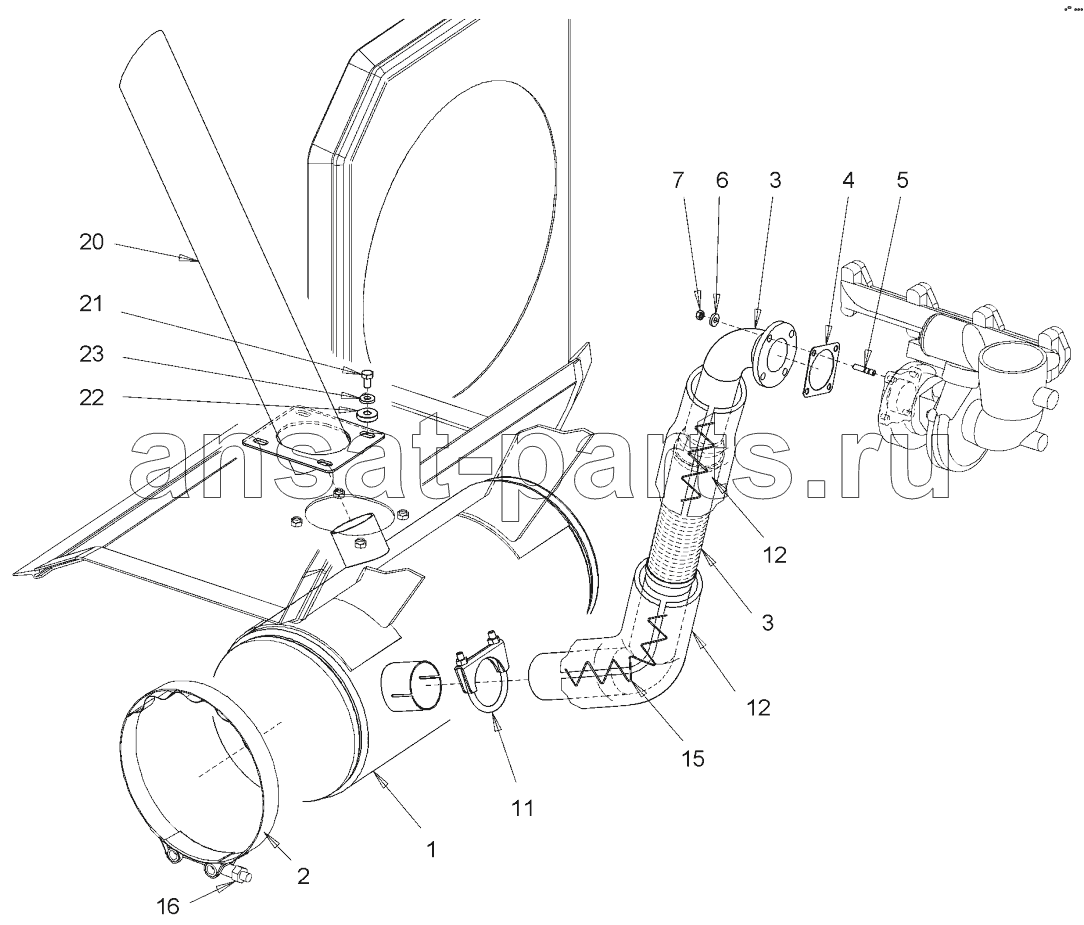 7 6 3 4 5

20

21

23

22

ansat-parts.ru

12

3

12

15

11

1

2

16