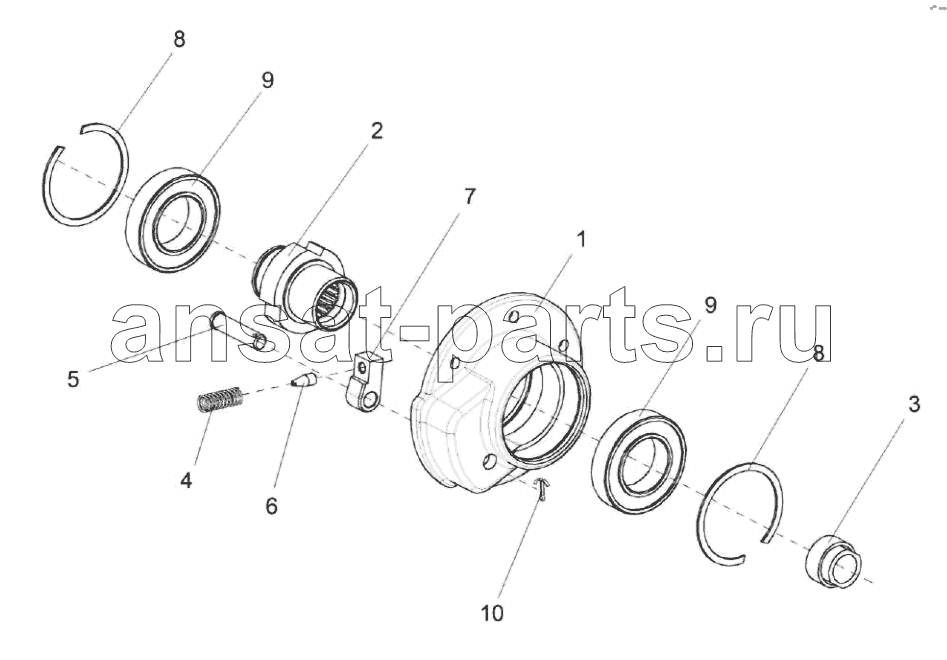 8
9
2
7
1
ansat-parts.ru
9
8
3
5
4
6
10