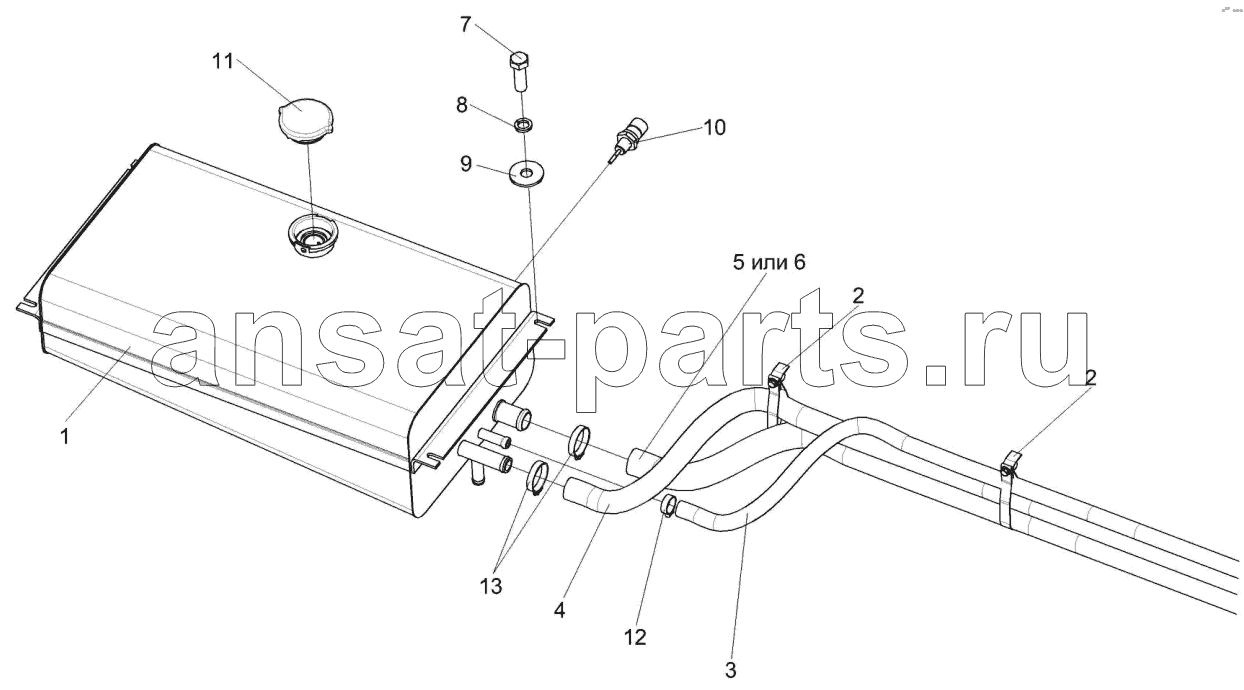 7
11
8
10
9
5 или 6
2
ansat-parts.ru
2
1
13
4
12
3