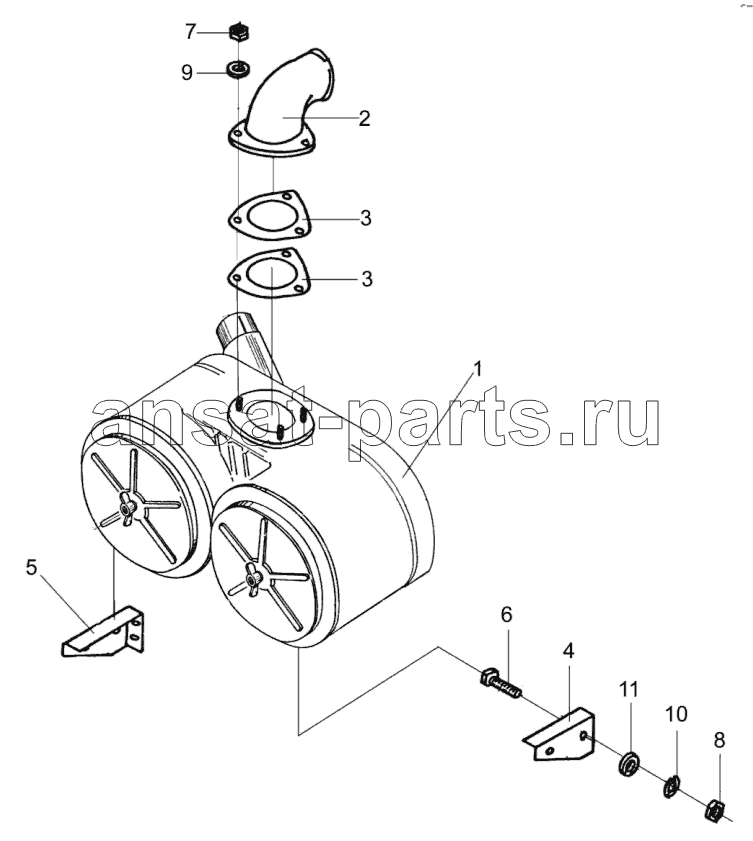 7
9
2
3
3
1
ansat-parts.ru
5
6
4
11
10
8