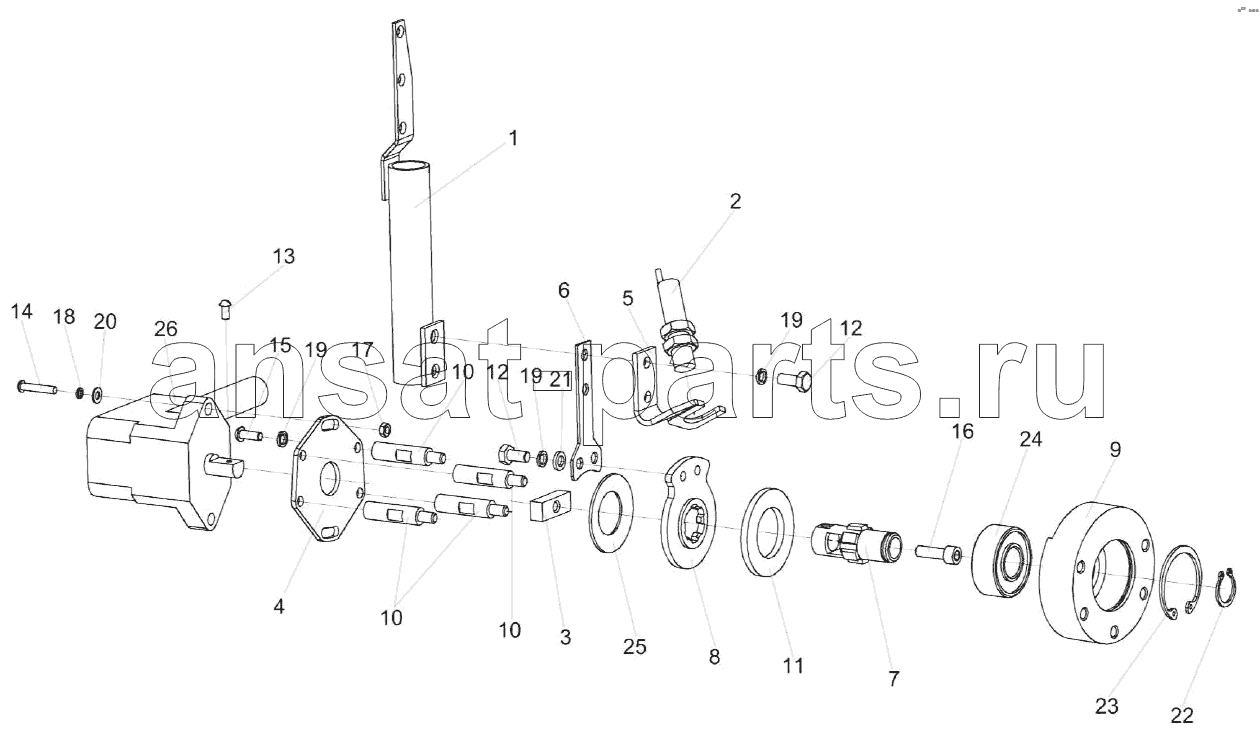 1
2
13
14
18
20
26
15
19
17
10
12
19
21
6
5
19
12
16
24
9
4
10
10
3
25
8
11
7
23
22
ansat-parts.ru