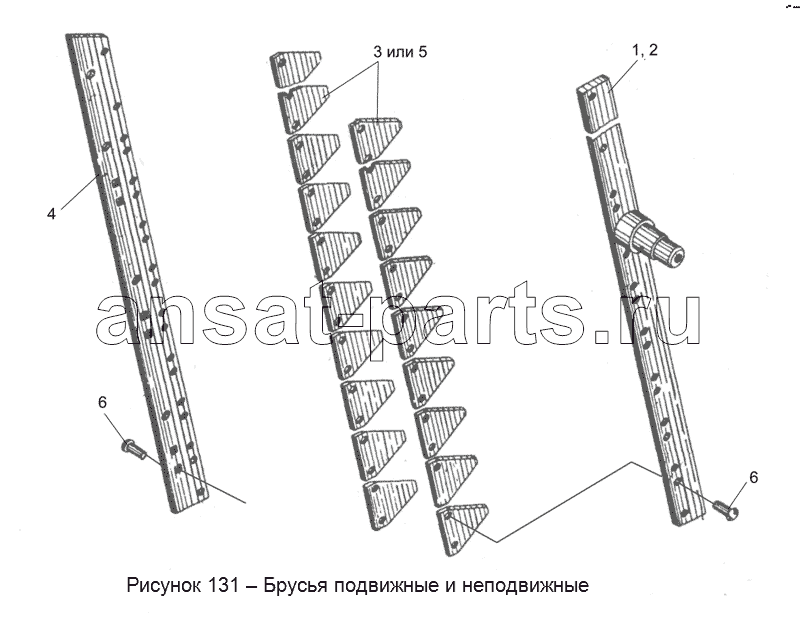 3 или 5

1, 2

4

ansat-parts.ru

6

6

Рисунок 131 – Брусья подвижные и неподвижные