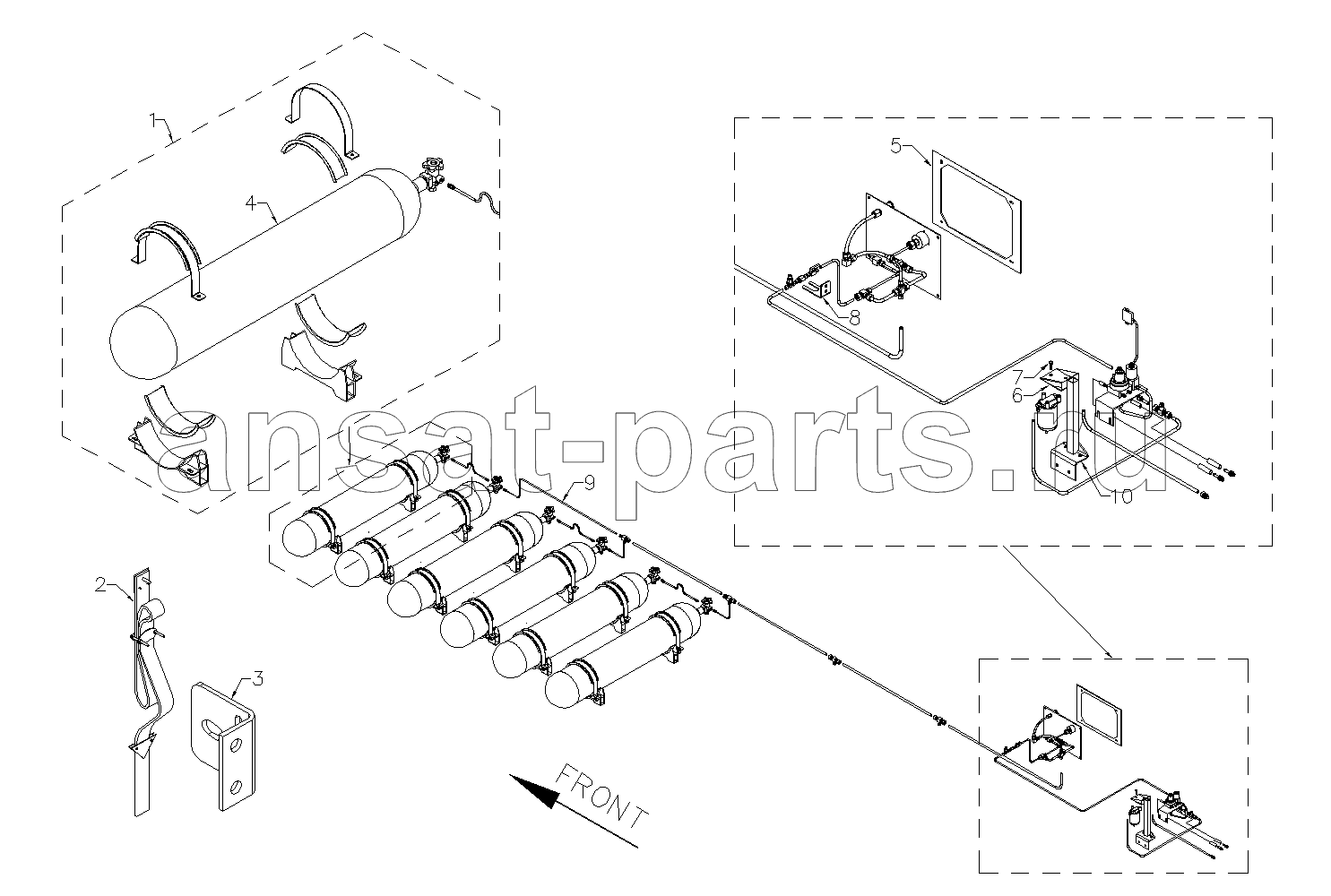 1
4
5
8
7
6
10
9
2
3
FRONT
ansat-parts.ru