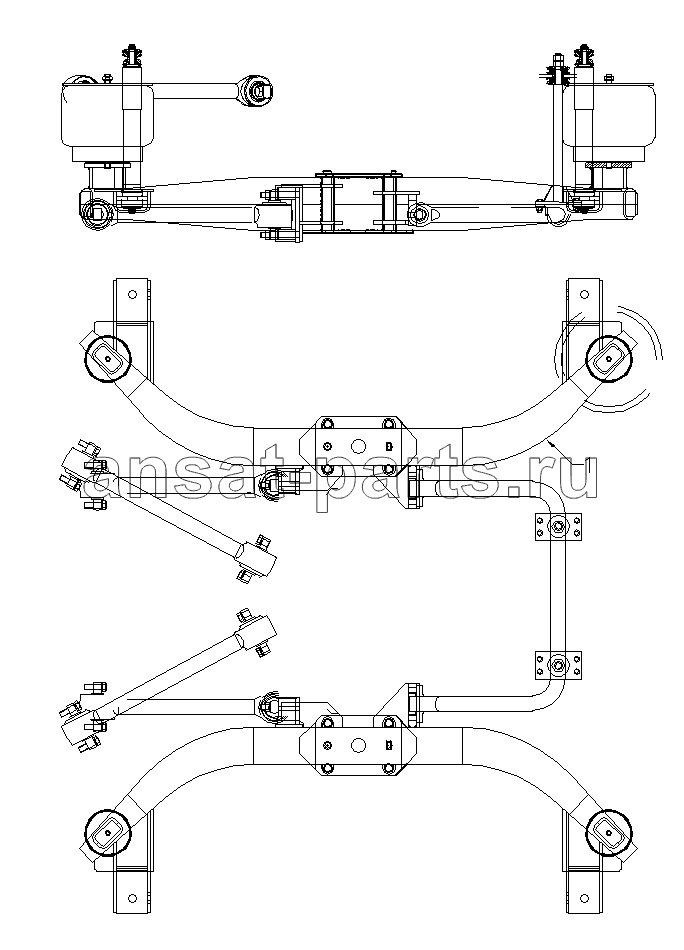 ansat-parts.ru