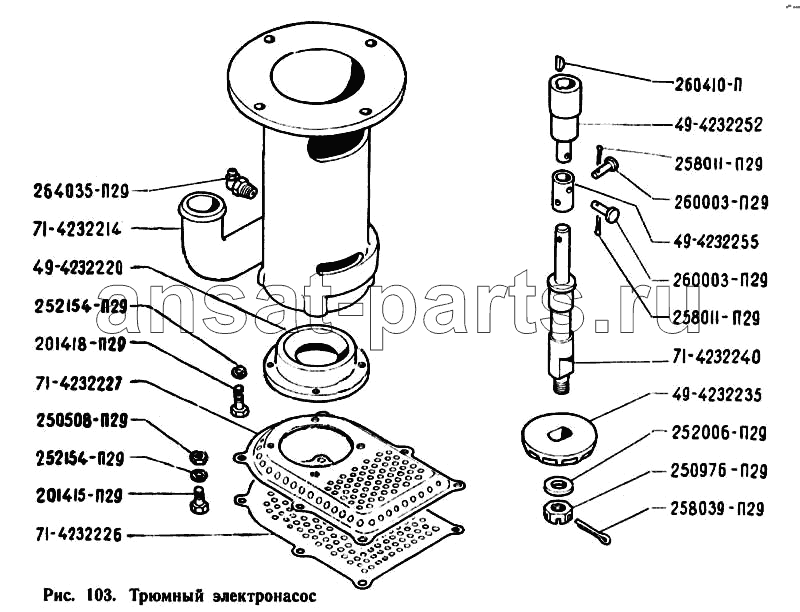 264035-П29
71-4232214
49-4232220
252154-П29
201418-П29
71-4232227
250508-П29
252154-П29
201415-П29
71-4232226

260410-П
49-4232252
258011-П29
260003-П29
49-4232255
260003-П29
258011-П29
71-4232240
49-4232235
252006-П29
250976-П29
258039-П29

ansat-parts.ru

Рис. 103. Трюмный электронасос