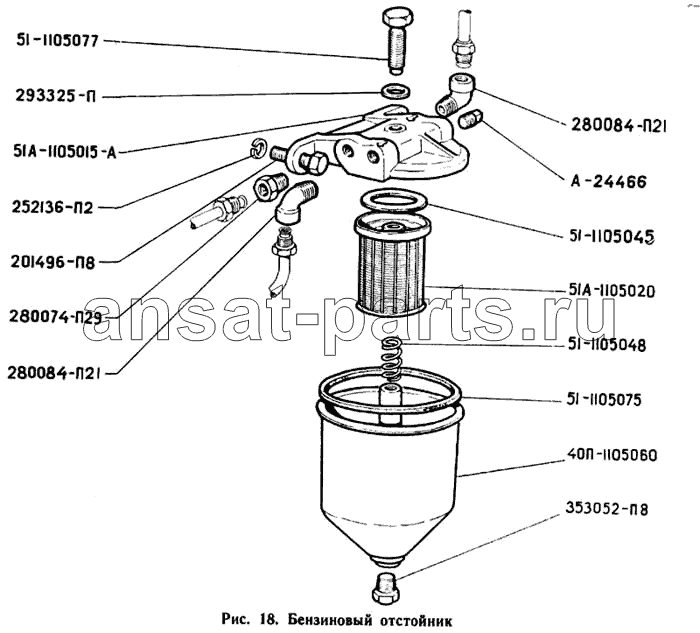 51-1105077

293325-П

51А-1105015-А

252136-П2

201496-П8

280074-П29

280084-П21

280084-П21

А-24466

51-1105045

51А-1105020

51-1105048

51-1105075

40П-1105060

353052-П8

ansat-parts.ru

Рис. 18. Бензиновый отстойник