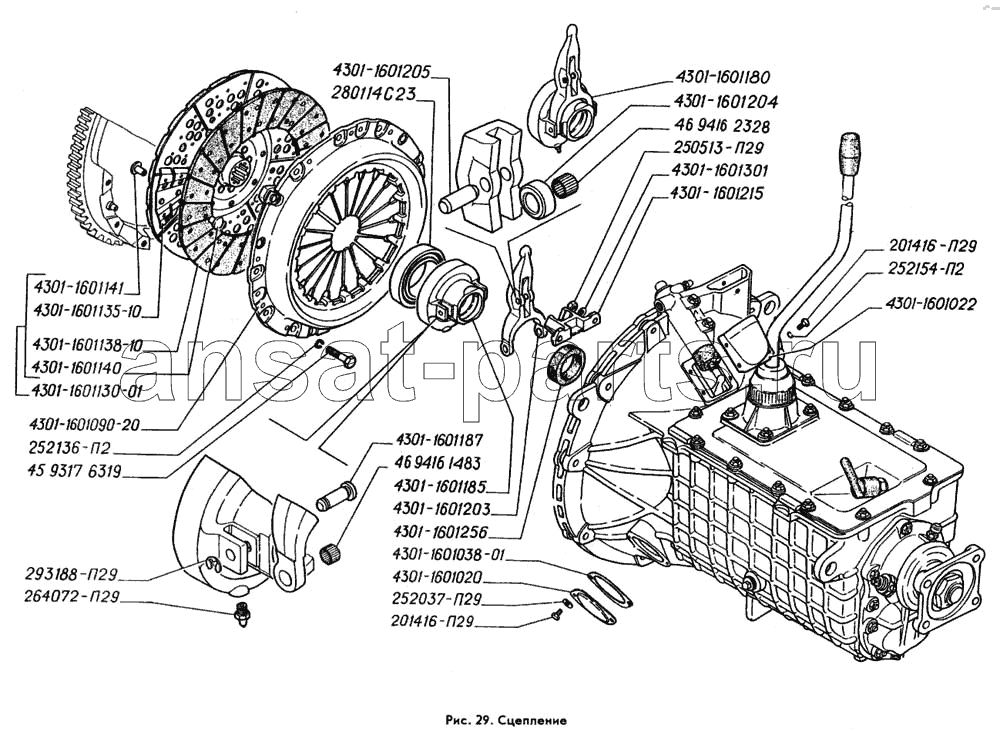 4301-1601205
280114С23
4301-1601180
4301-1601204
46 9416 2328
250513-П29
4301-1601301
4301-1601215
201416-П29
252154-П2
4301-1601022
4301-1601141
4301-1601135-10
4301-1601138-10
4301-1601140
4301-1601130-01
4301-1601090-20
252136-П2
45 9317 6319
4301-1601187
46 9416 1483
4301-1601185
4301-1601203
4301-1601256
4301-1601038-01
4301-1601020
252037-П29
201416-П29
293188-П29
264072-П29
ansat-parts.ru
Рис. 29. Сцепление