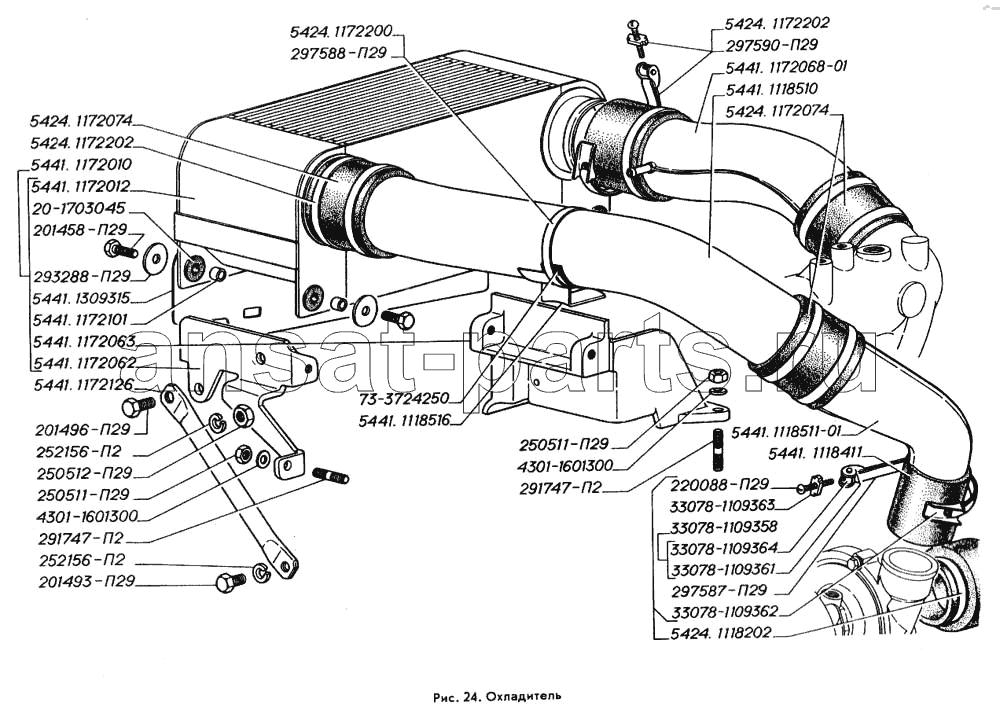 5424. 1172200
297588-П29
5424. 1172202
297590-П29
5441. 1172068-01
5441. 1118510
5424. 1172074
5424. 1172074
5424. 1172202
5441. 1172010
5441. 1172012
20-1703045
201458-П29
293288-П29
5441. 1309315
5441. 1172101
5441. 1172063
5441. 1172062
5441. 1172126
201496-П29
252156-П2
250512-П29
250511-П29
4301-1601300
291747-П2
252156-П2
201493-П29
73-3724250
5441. 1118516
250511-П29
4301-1601300
291747-П2
5441. 1118511-01
5441. 1118411
220088-П29
33078-1109363
33078-1109358
33078-1109364
33078-1109361
297587-П29
33078-1109362
5424. 1118202
ansat-parts.ru

Рис. 24. Охладитель