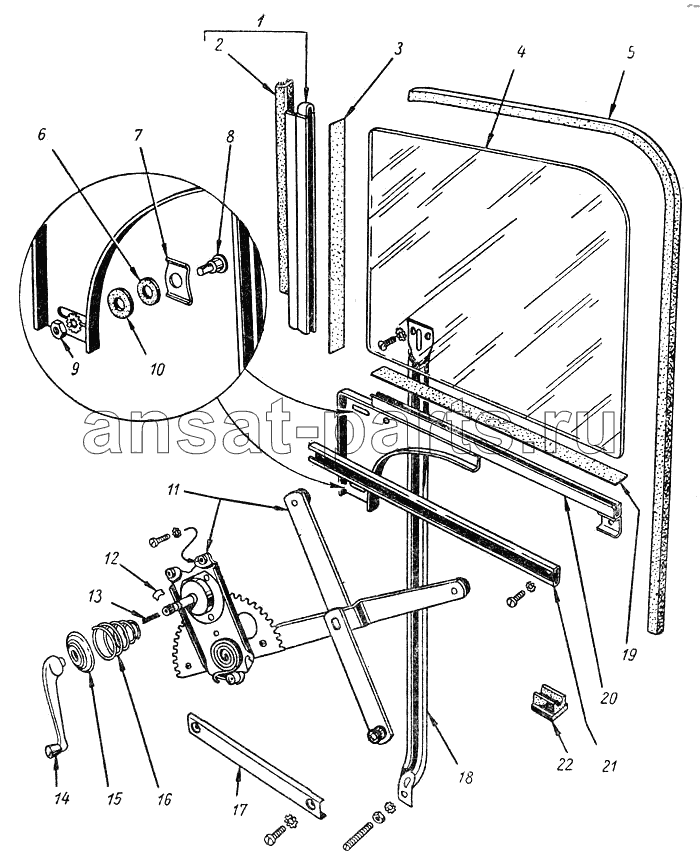 1
2
3
4
5
6
7
8
9
10
ansat-parts.ru
11
12
13
14
15
16
17
18
19
20
21
22