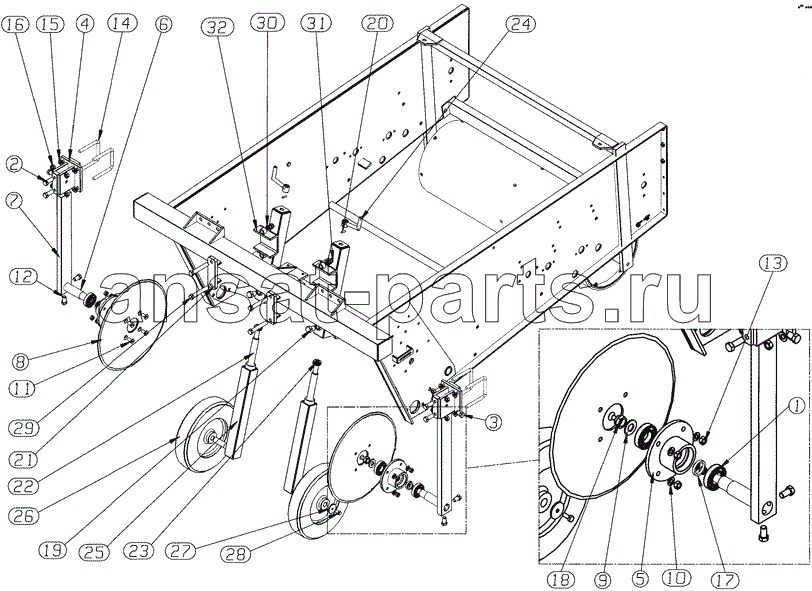 16 15 4 14 6
32 30 31 20 24
2
7
12
8
11
29
21
22
26
19
25
23
27
28
3
13
1
18 9 5 10 17
ansat-parts.ru