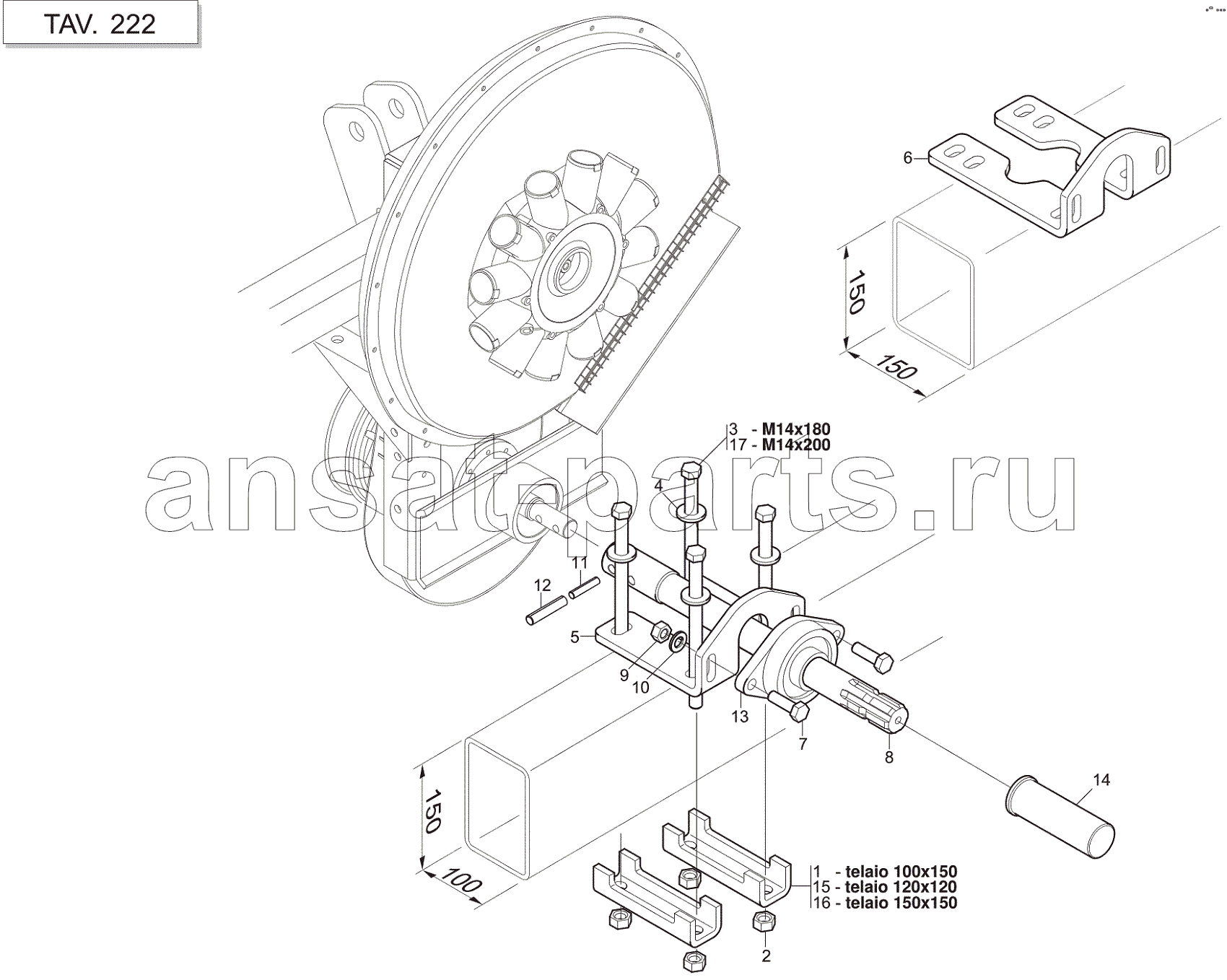 TAV. 222

6

150

150

3 - M14x180
17 - M14x200

ansat-parts.ru

4

11

12

5

9

10

13

7

8

14

150

100

1 - telaio 100x150
15 - telaio 120x120
16 - telaio 150x150

2