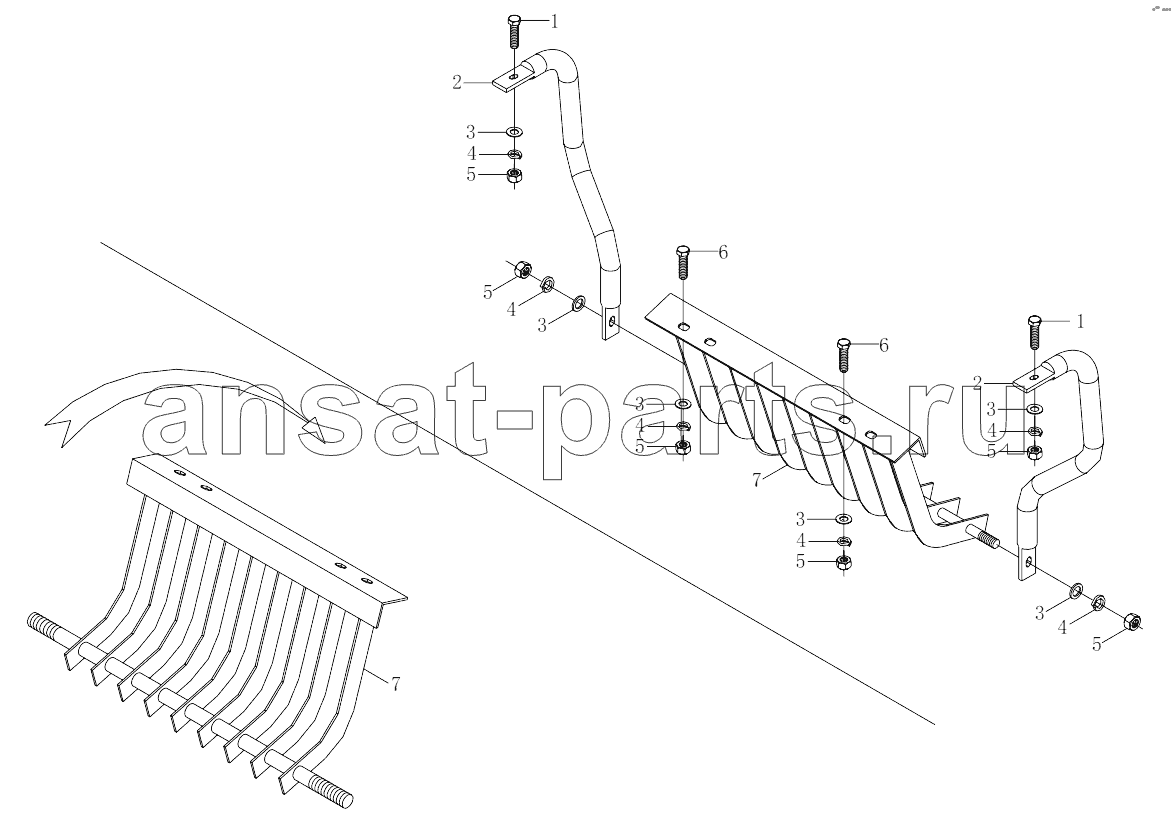 1
2
3
4
5
5
4
3
6
6
1
2
3
4
5
3
4
5
7
3
4
5
3
4
5
7
ansat-parts.ru