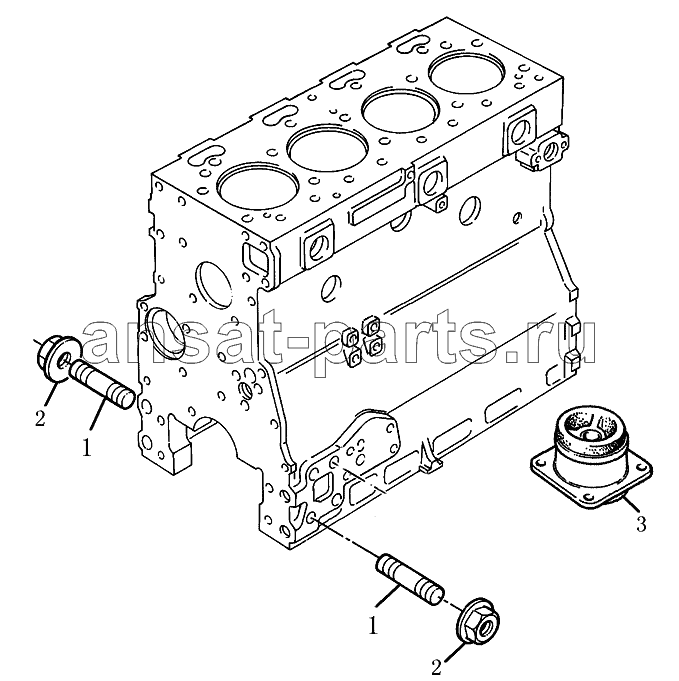 ansat-parts.ru

2

1

3

1

2