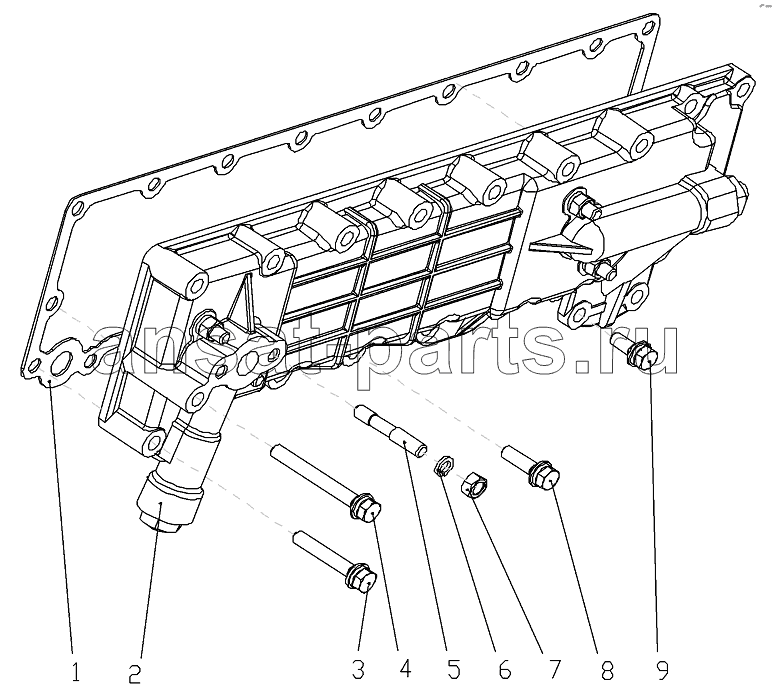 ansat-parts.ru

1 2 3 4 5 6 7 8 9