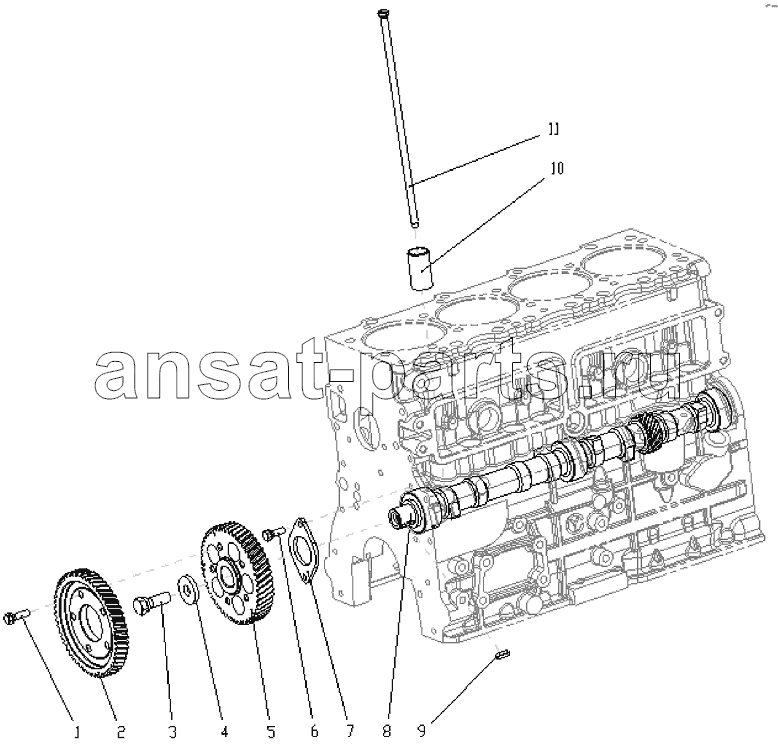 11
10
ansat-parts.ru
1
2
3
4
5
6
7
8
9