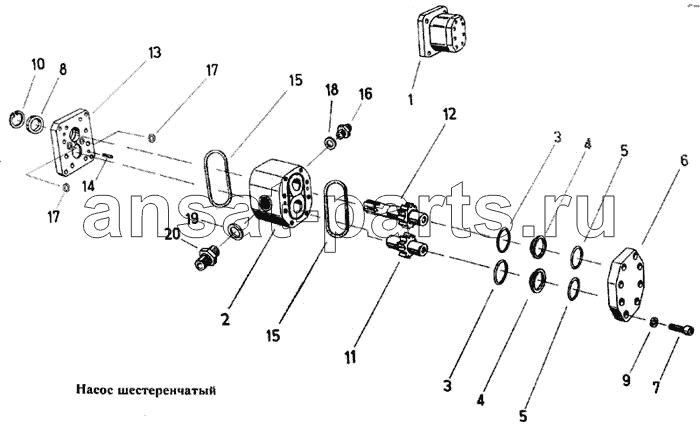 10
8
13
17
15
18
16
1
12
3
4
5
6
14
17
19
20
ansat-parts.ru
2
15
11
3
4
5
9
7
Насос шестеренчатый