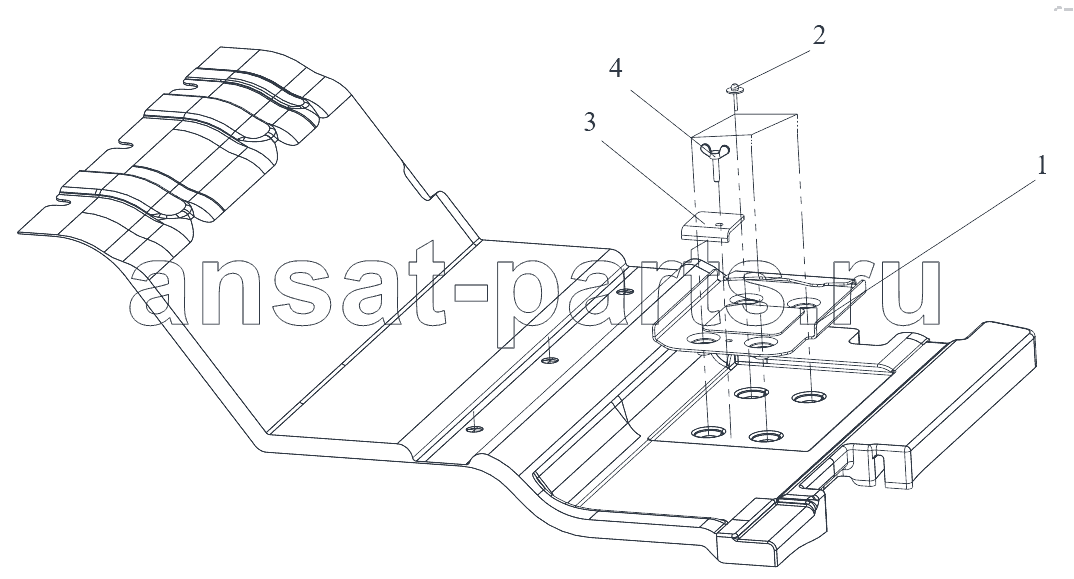 2
4
3
1
ansat-parts.ru