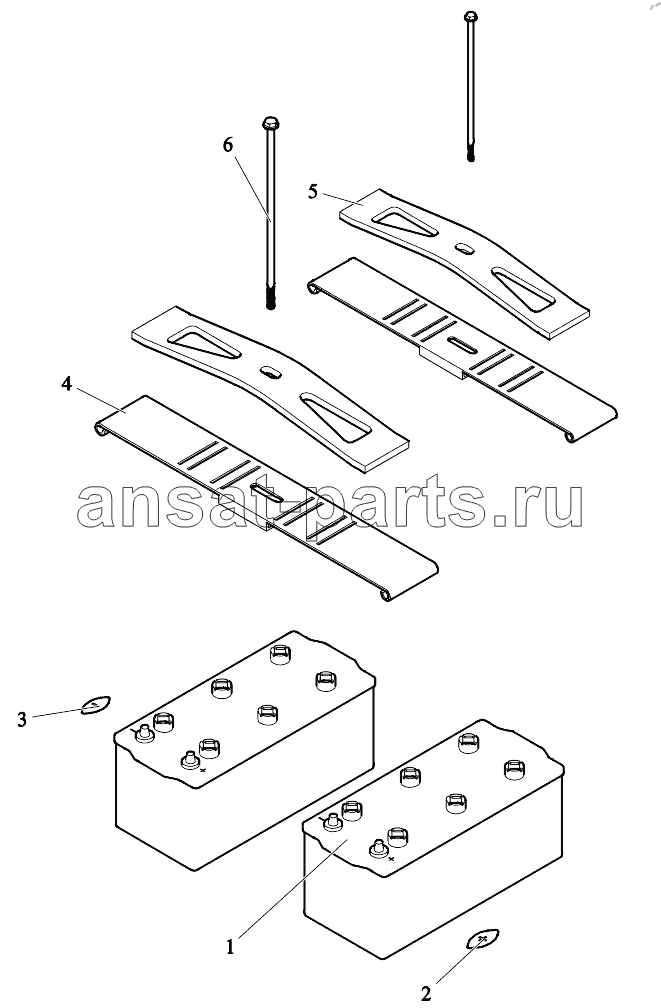 6
5
4
ansat-parts.ru
3
1
2