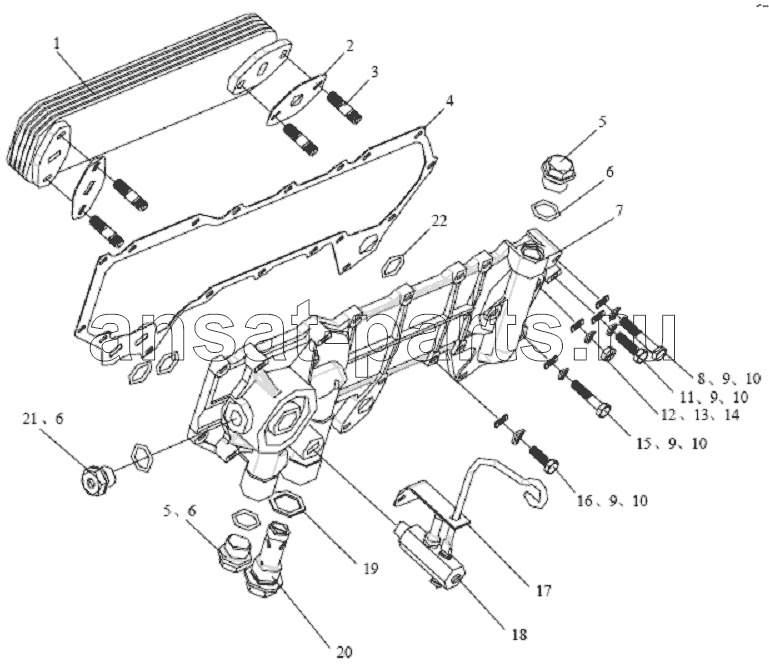 1
2
3
4
5
6
7
22
ansat-parts.ru
8、9、10
11、9、10
12、13、14
15、9、10
16、9、10
21、6
5、6
19
17
18
20