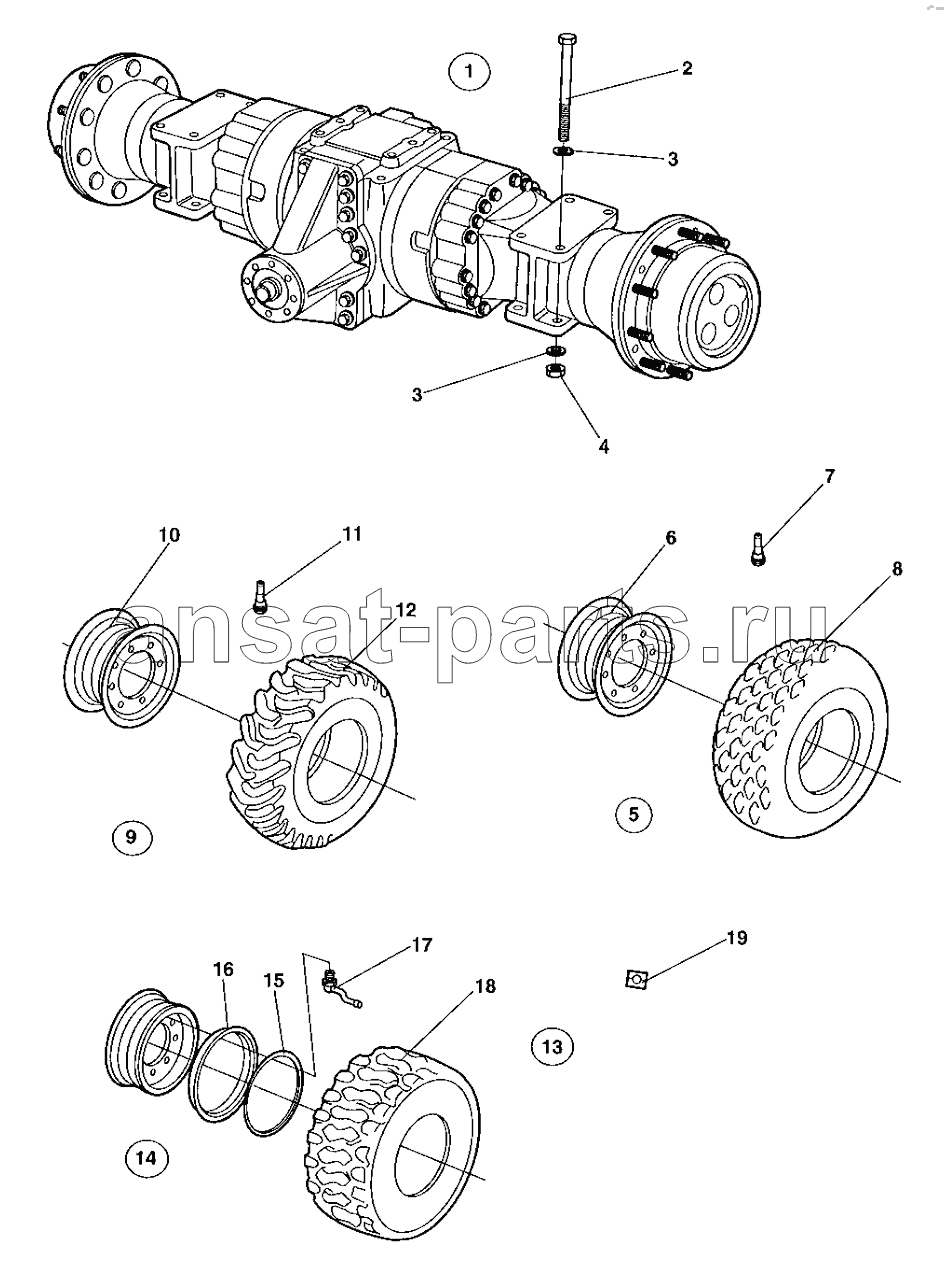 1
2
3
3
4
7
10
11
6
8
12
ansat-parts.ru
9
5
17
19
16
15
18
13
14