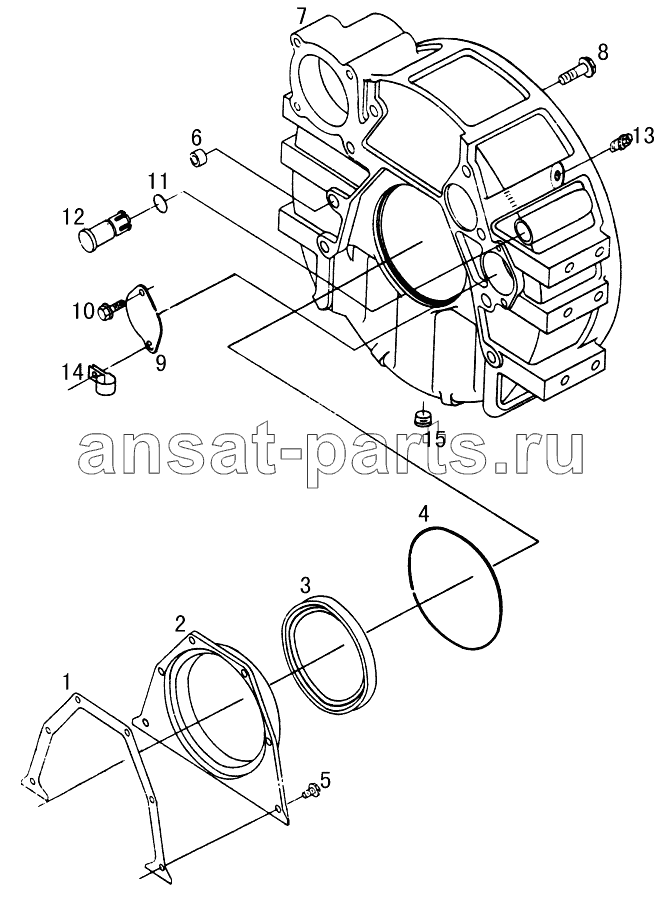 7
8
6
13
11
12
10
9
14
15
ansat-parts.ru
4
3
2
1
5