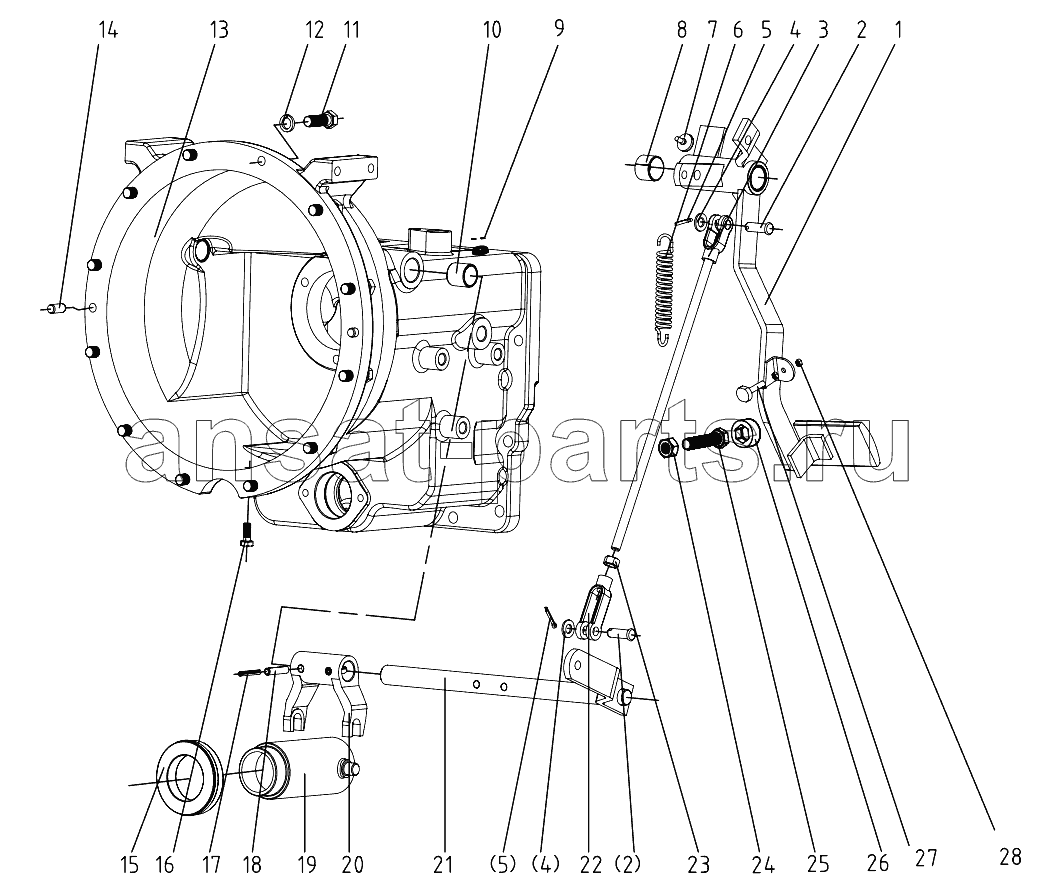 14 13 12 11 10 9 8 7 6 5 4 3 2 1

ansat-parts.ru

15 16 17 18 19 20 21 (5) (4) 22 (2) 23 24 25 26 27 28