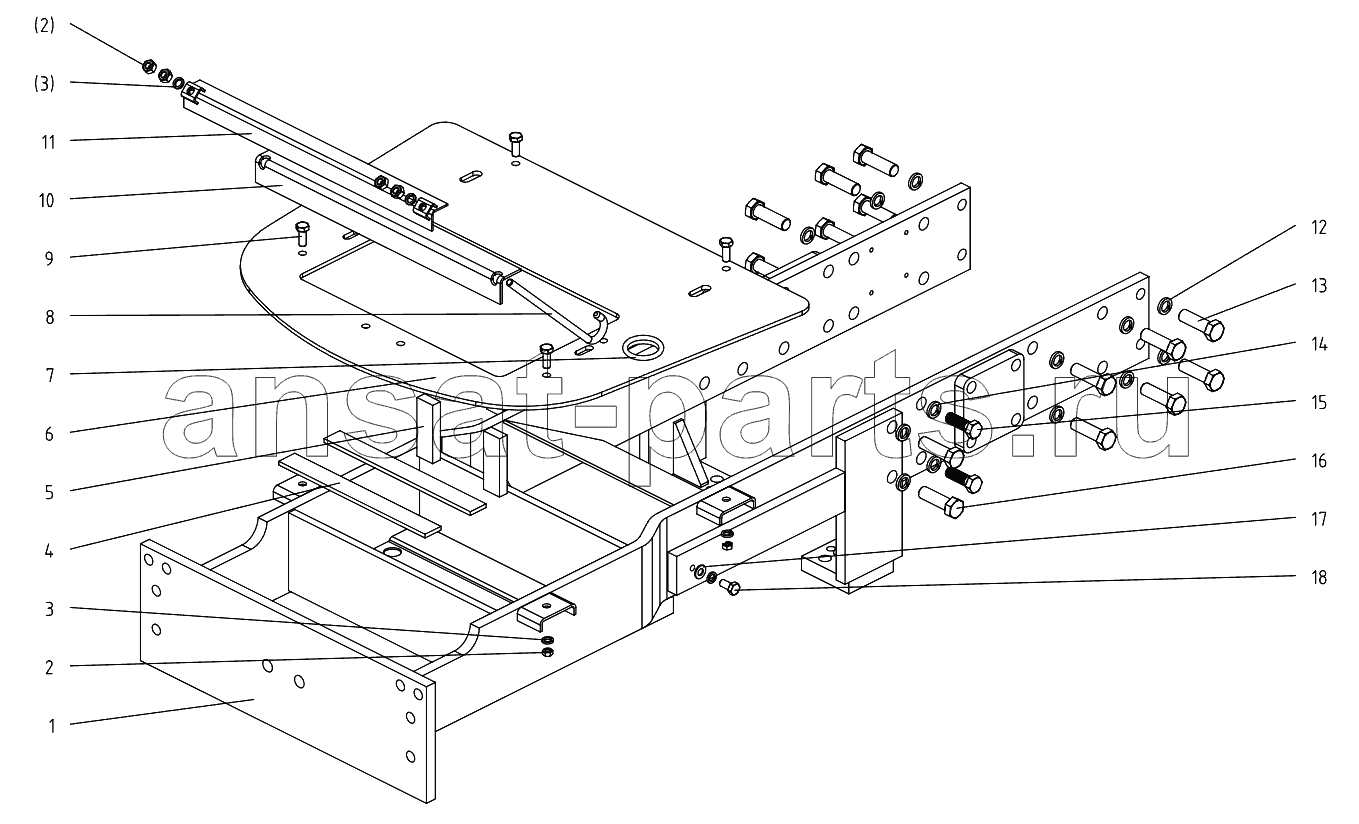 (2)
(3)
11
10
9
8
7
6
5
4
3
2
1
12
13
14
15
16
17
18
ansat-parts.ru