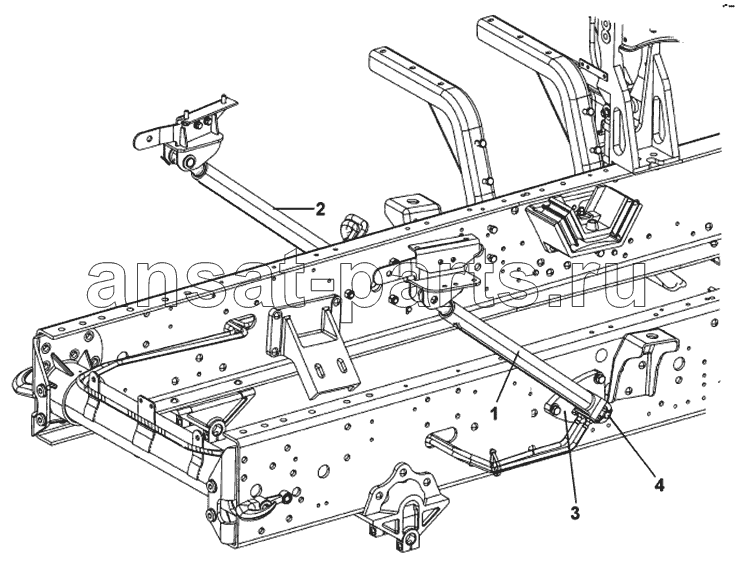 2
ansat-parts.ru
1
4
3