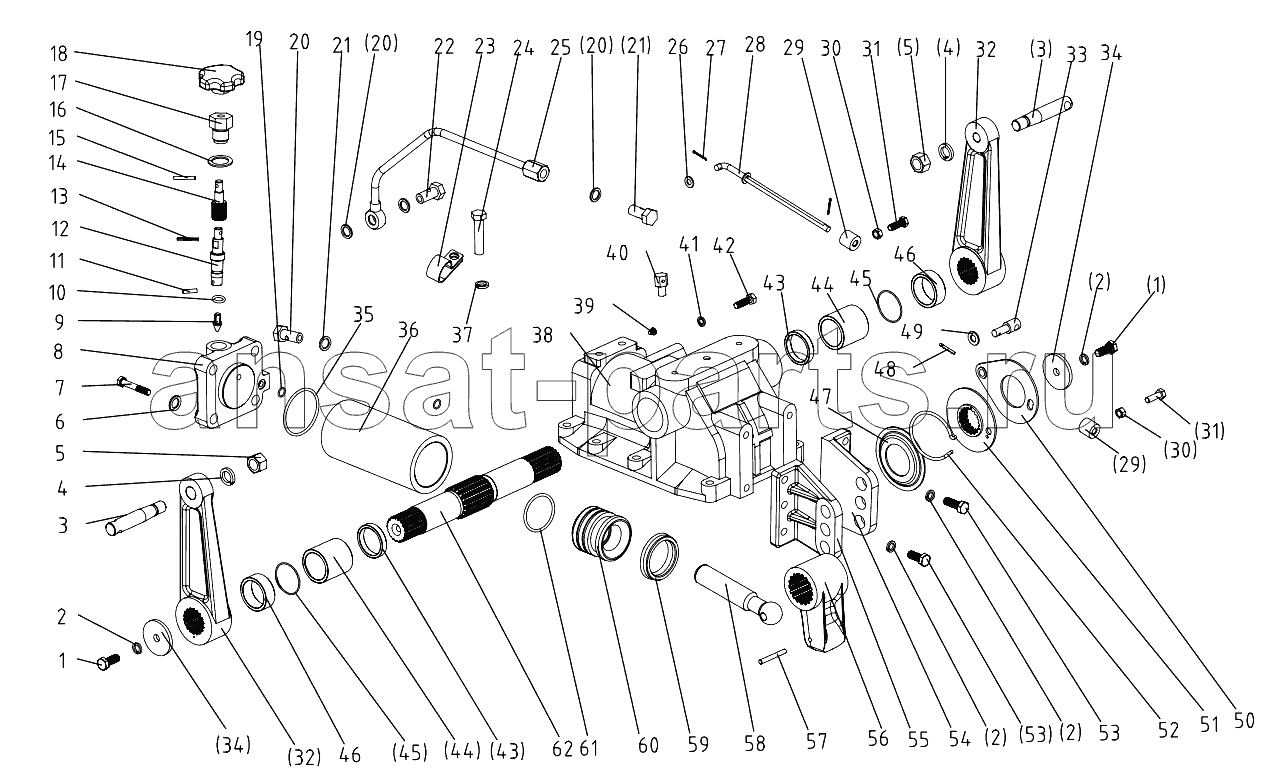 18
17
16
15
14
13
12
11
10
9
8
7
6
5
4
3
2
1
19 20 21 (20) 22 23 24 25 (20) (21) 26 27 28 29 30 31 (5) (4) 32 (3) 33 34
35 36 37 38 39 40 41 42 43 44 45 46 49 48 47 (2) (1)
(31) (30) (29)
ansat-parts.ru
(34) (32) 46 (45) (44) (43) 62 61 60 59 58 57 56 55 54 (2) (53) (2) 53 52 51 50