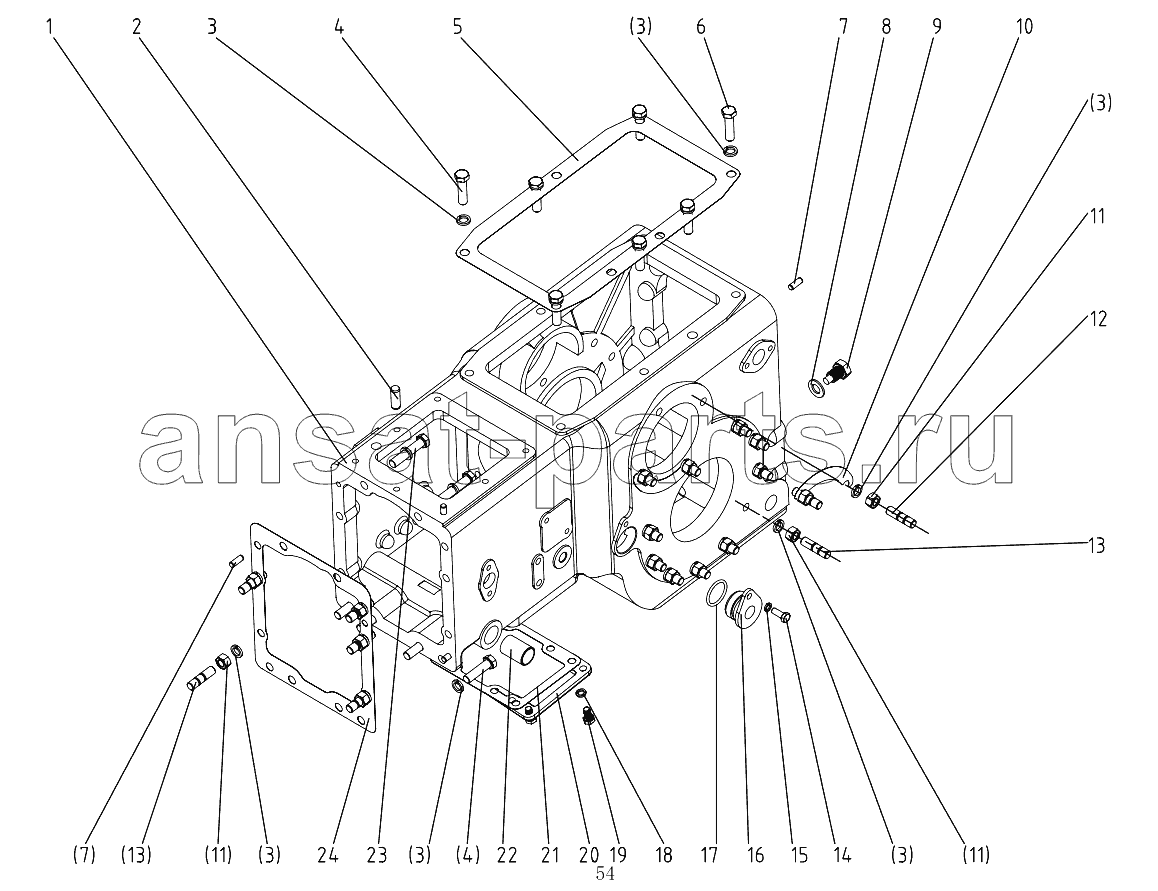 1 2 3 4 5 (3) 6 7 8 9 10 (3) 11 12 13

ansat-parts.ru

(7) (13) (11) (3) 24 23 (3) (4) 22 21 20 19 18 17 16 15 14 (3) (11)

54