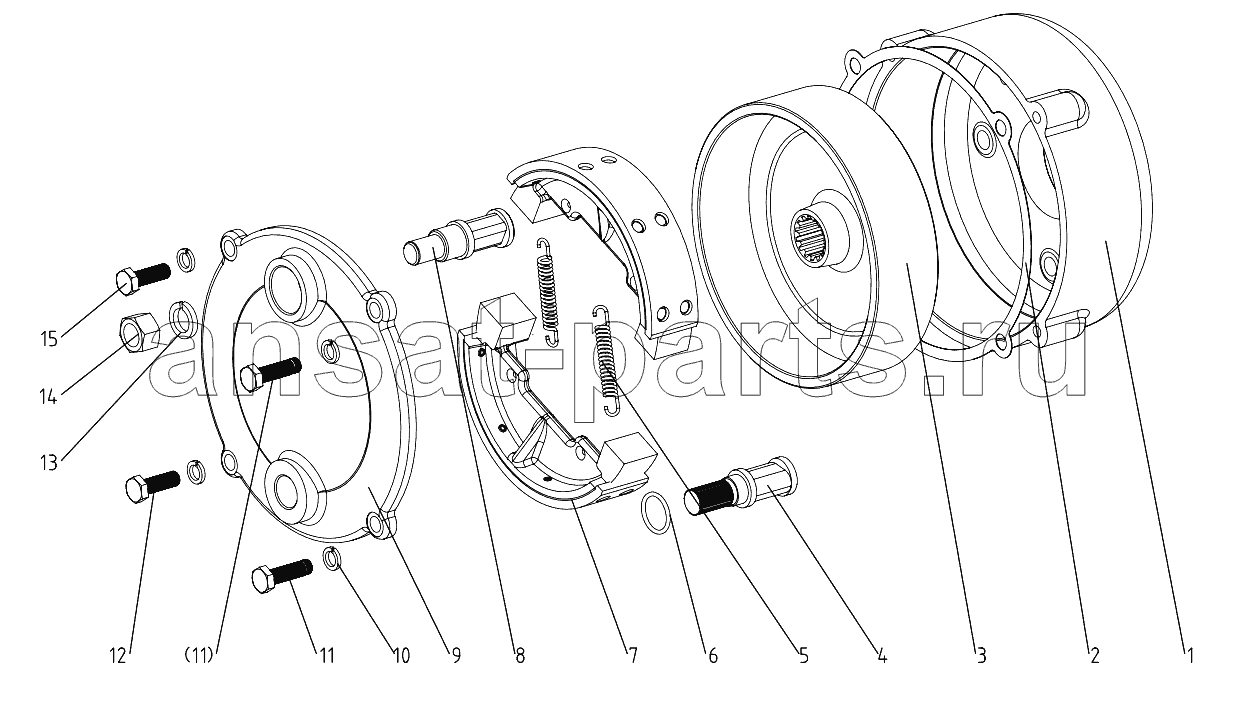 ansat-parts.ru

15

14

13

12

(11)

11

10

9

8

7

6

5

4

3

2

1