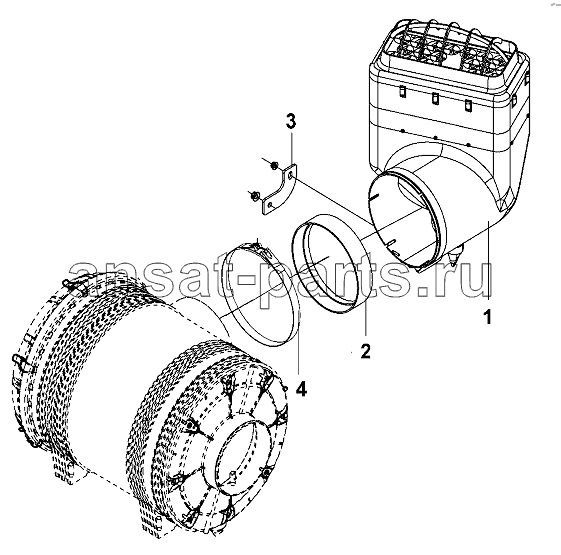 3
ansat-parts.ru
1
2
4