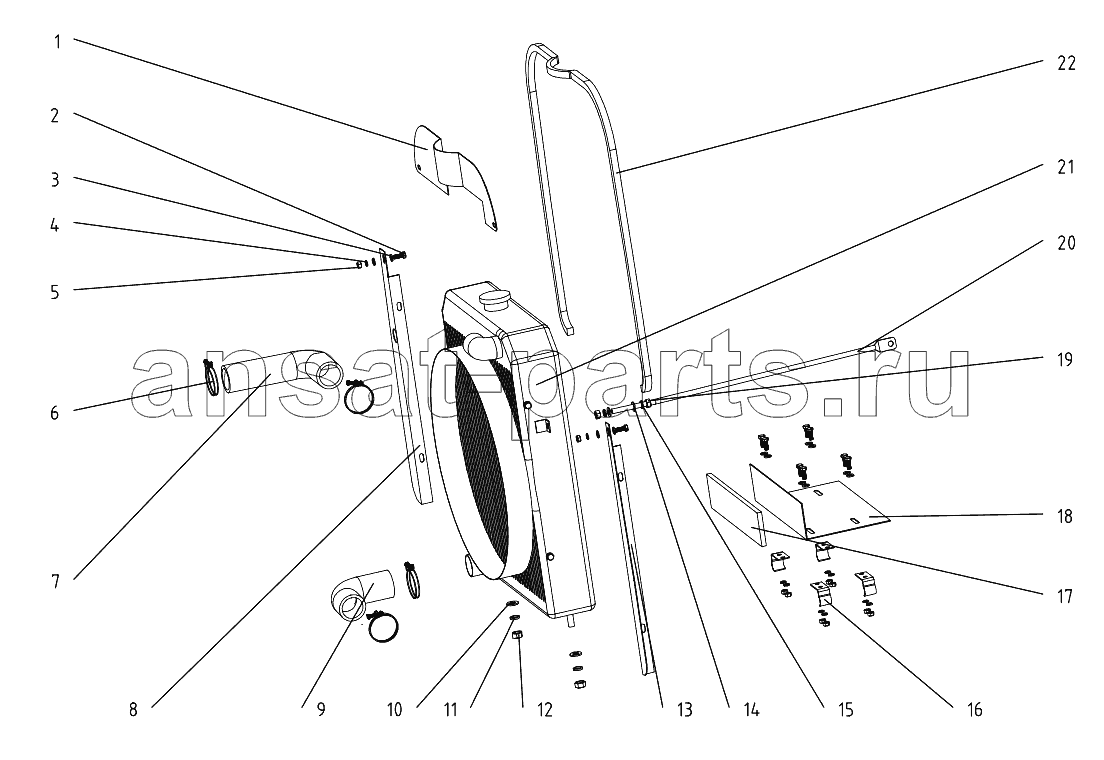 1
2
3
4
5
6
7
8
9
10
11
12
13
14
15
16
17
18
19
20
21
22
ansat-parts.ru