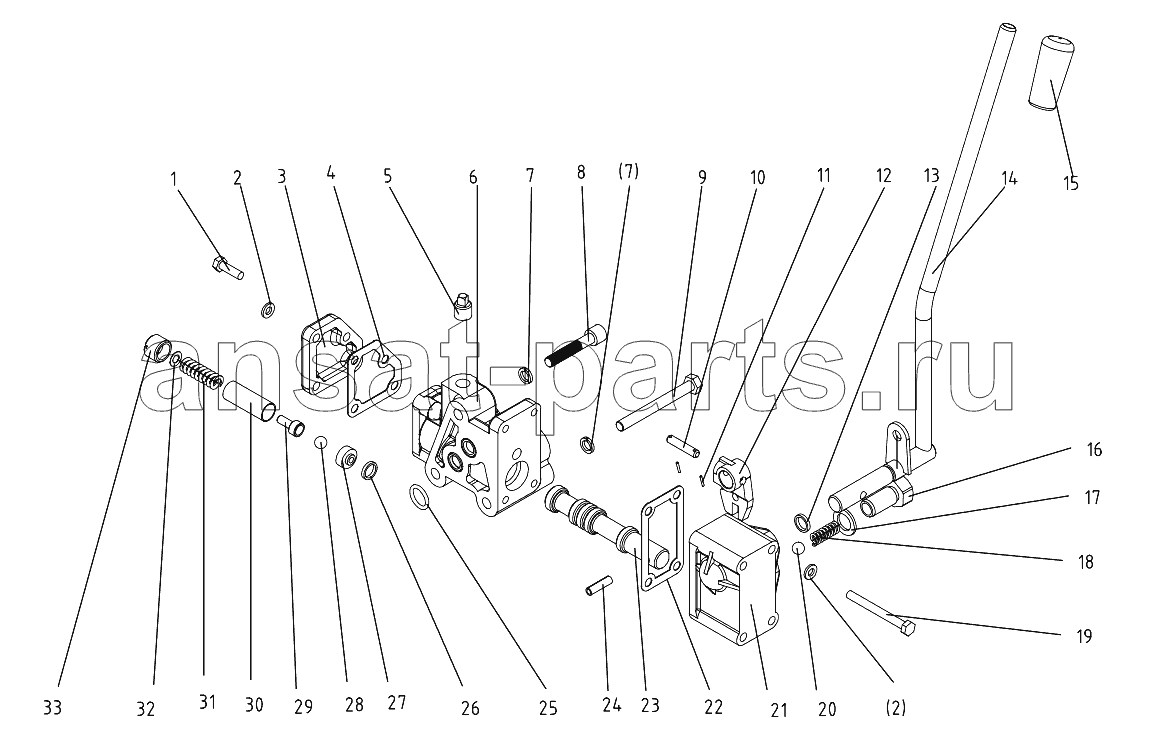 1 2 3 4 5 6 7 8 (7) 9 10 11 12 13 14 15

ansat-parts.ru

16
17
18
19

33 32 31 30 29 28 27 26 25 24 23 22 21 20 (2)