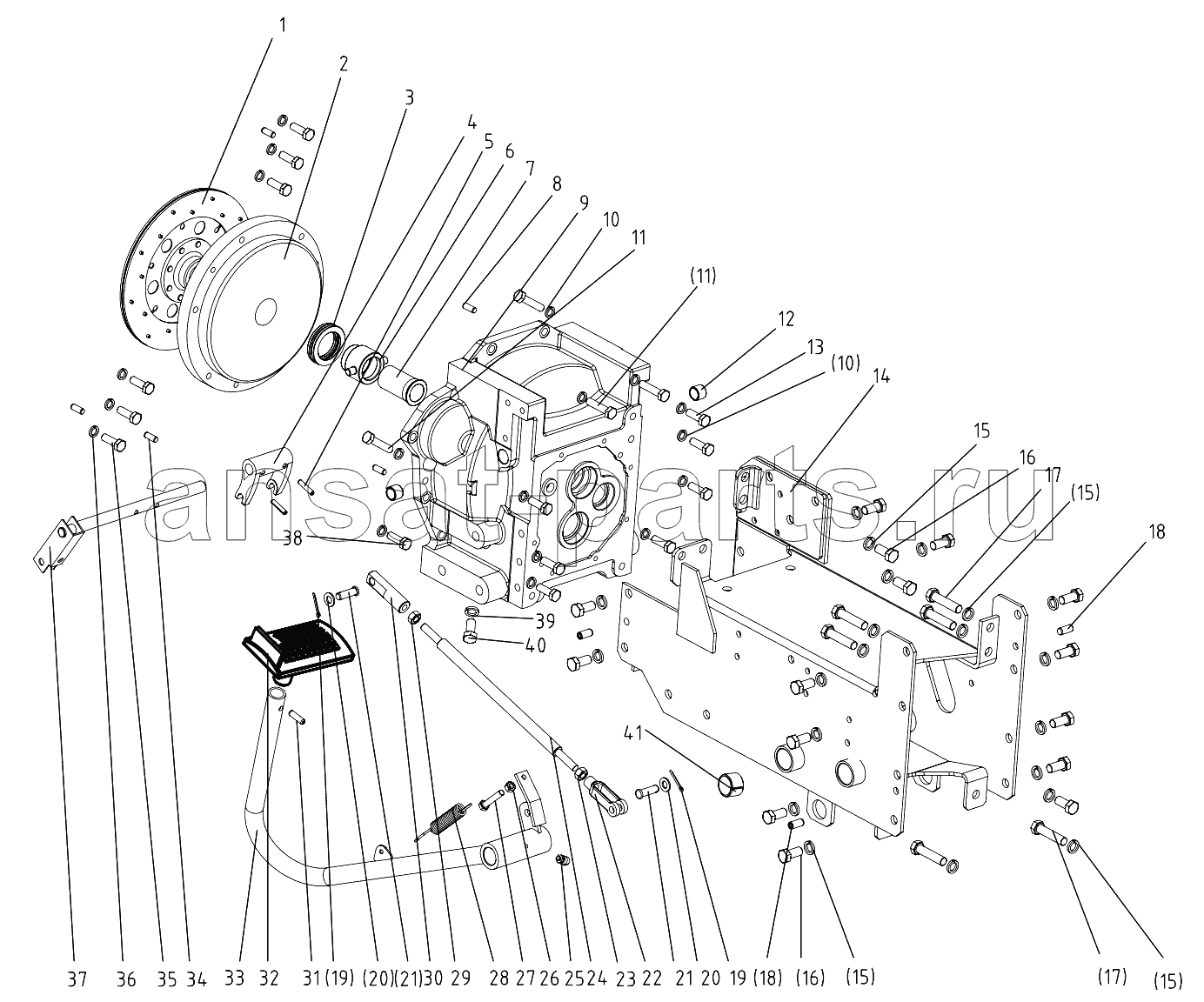 1
2
3
4
5
6
7
8
9
10
11
(11)
12
13
(10)
14
15
16
17
(15)
18
38
39
40
41
ansat-parts.ru
37 36 35 34 33 32 31 (19) (20) (21) 30 29 28 27 26 25 24 23 22 21 20 19 (18) (16) (15) (17) (15)