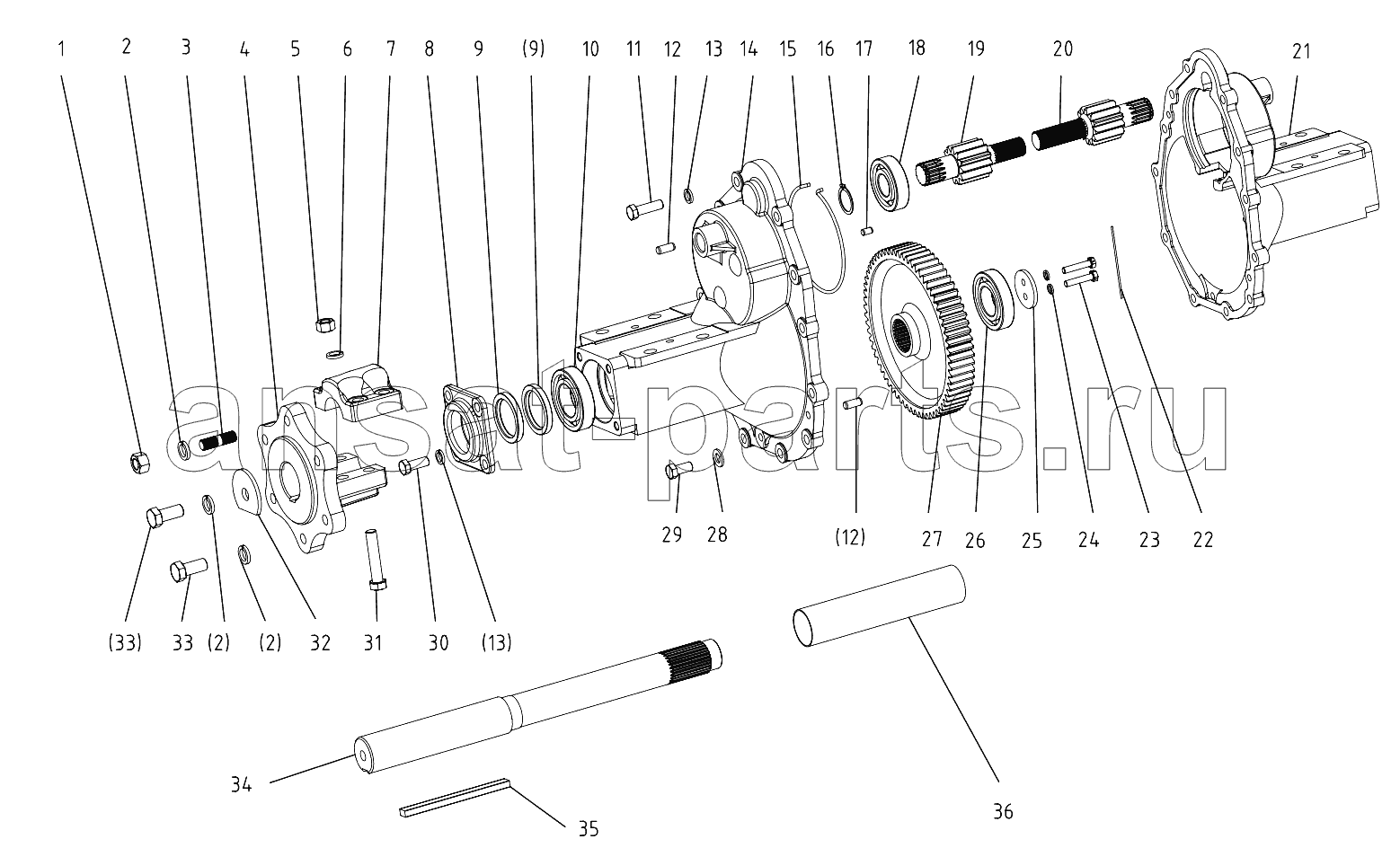 1 2 3 4 5 6 7 8 9 (9) 10 11 12 13 14 15 16 17 18 19 20 21

ansat-parts.ru

29 28 (12) 27 26 25 24 23 22

(33) 33 (2) (2) 32 31 30 (13)

34

35

36