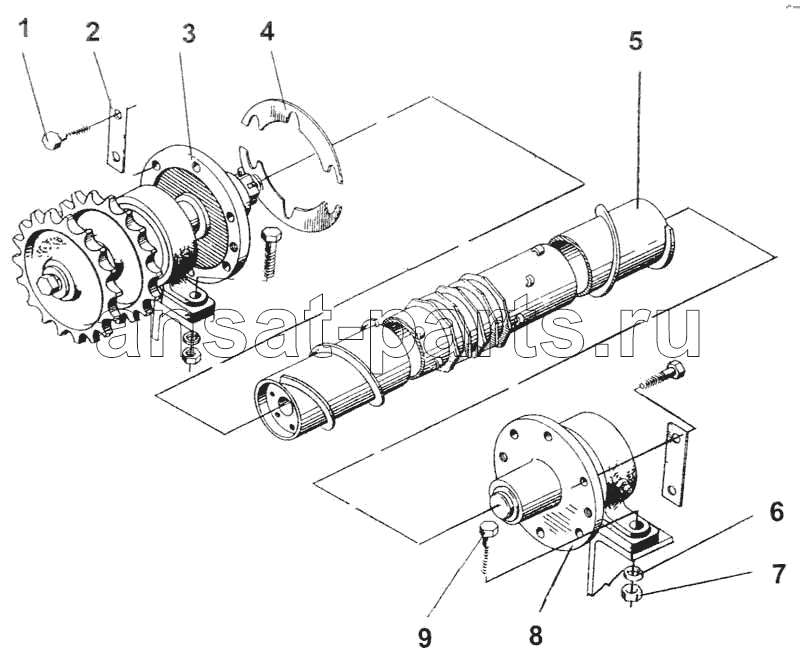 1
2
3
4
5
arsat-parts.ru
6
7
9
8